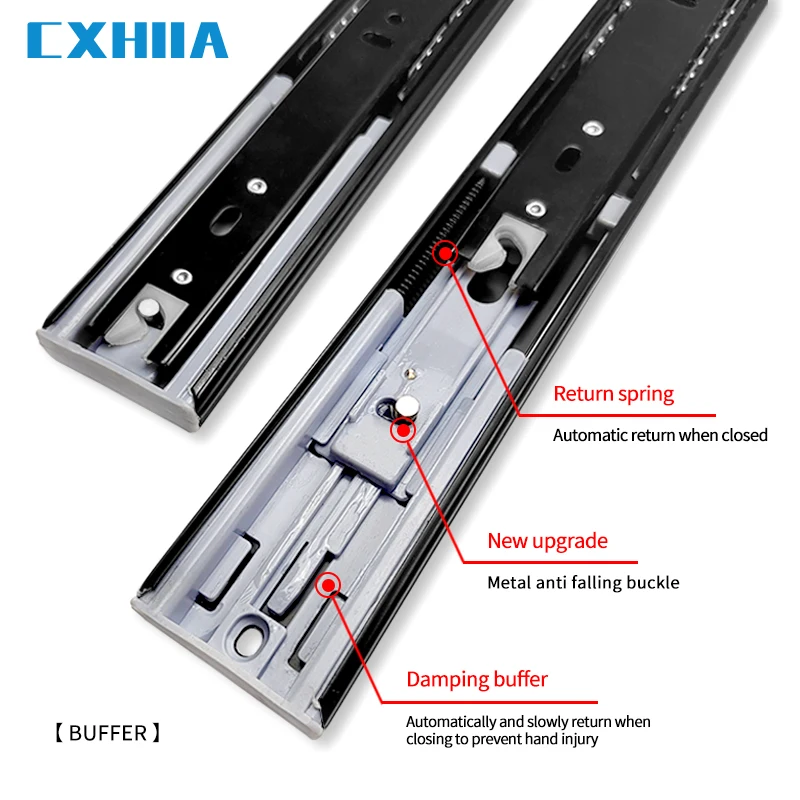 CXHIIA

Return spring
Automatic return when closed

New upgrade
Metal anti falling buckle

Damping buffer
Automatically and slowly return when closing to prevent hand injury

【 BUFFER 】