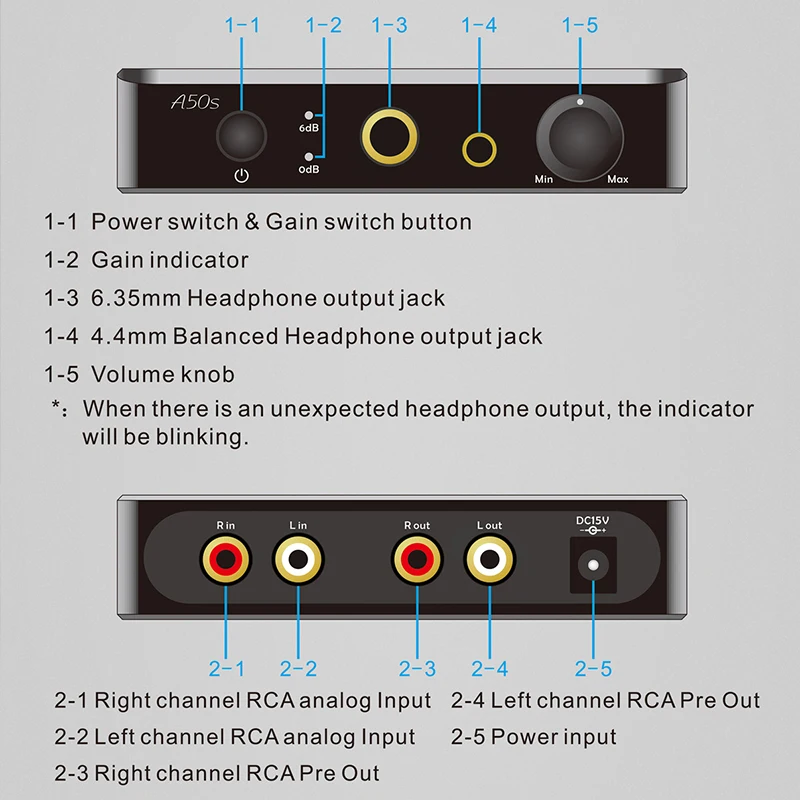 1-1 1-2 1-3 1-4 1-5

A50s

6dB

0dB

Min Max

1-1 Power switch & Gain switch button

1-2 Gain indicator

1-3 6.35mm Headphone output jack

1-4 4.4mm Balanced Headphone output jack

1-5 Volume knob

*: When there is an unexpected headphone output, the indicator will be blinking.

R in L in R out L out DC15V

2-1 2-2 2-3 2-4 2-5

2-1 Right channel RCA analog Input

2-2 Left channel RCA analog Input

2-3 Right channel RCA Pre Out

2-4 Left channel RCA Pre Out

2-5 Power input