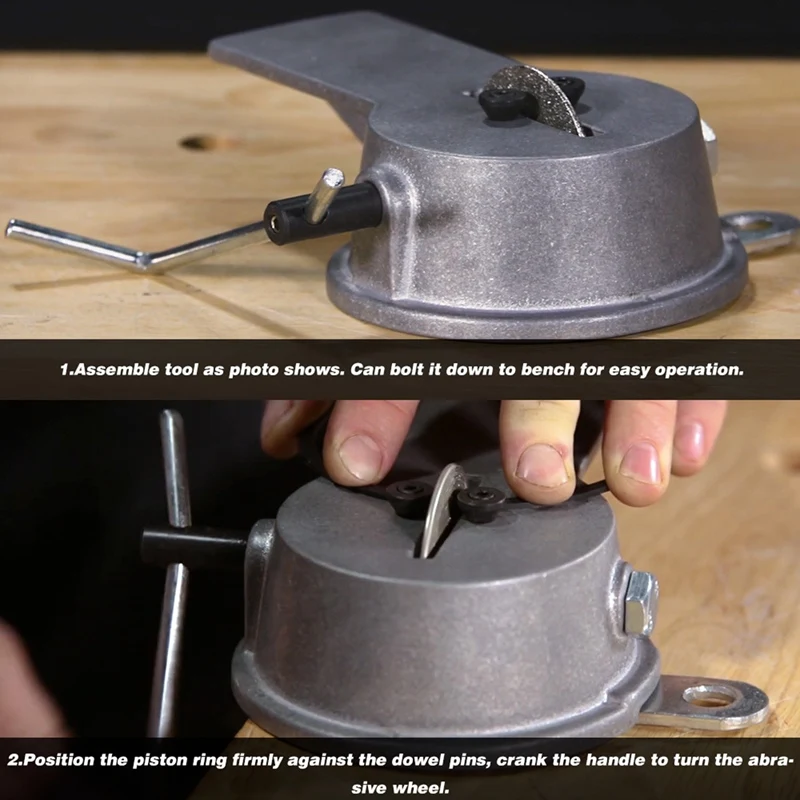 1.Assemble tool as photo shows. Can bolt it down to bench for easy operation.

2.Position the piston ring firmly against the dowel pins, crank the handle to turn the abrasive wheel.