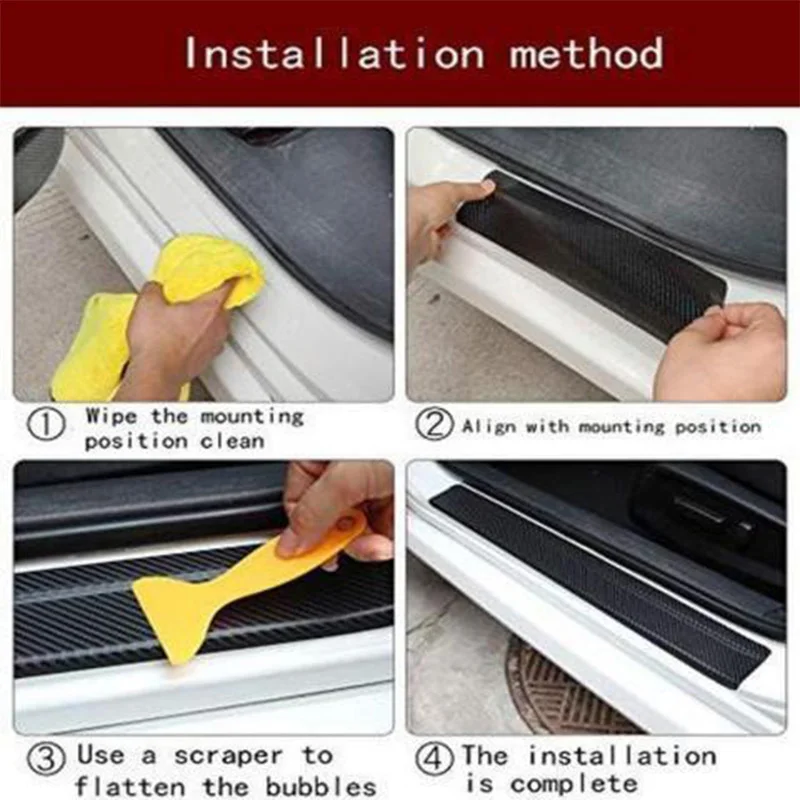 Installation method

① Wipe the mounting position clean

② Align with mounting position

③ Use a scraper to flatten the bubbles

④ The installation is complete