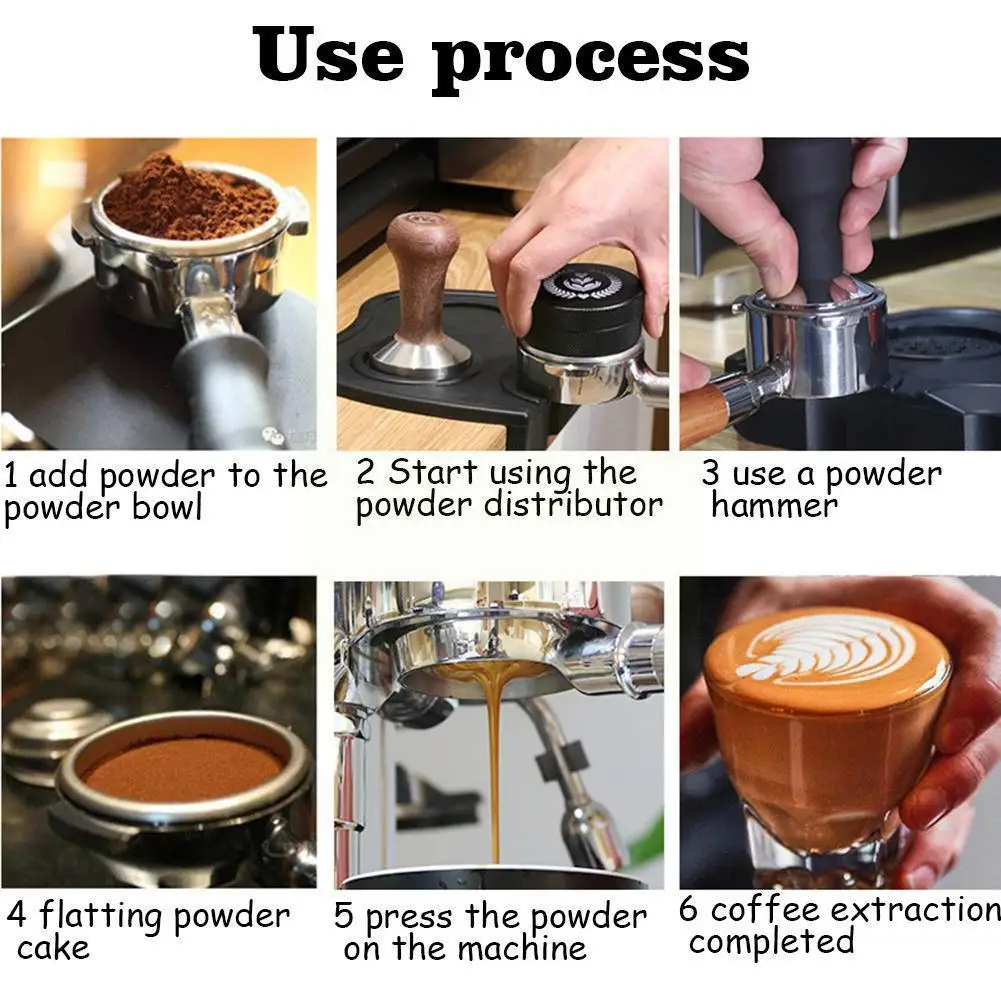 Use process

1 add powder to the powder bowl

2 Start using the powder distributor

3 use a powder hammer

4 flatting powder cake

5 press the powder on the machine

6 coffee extraction completed