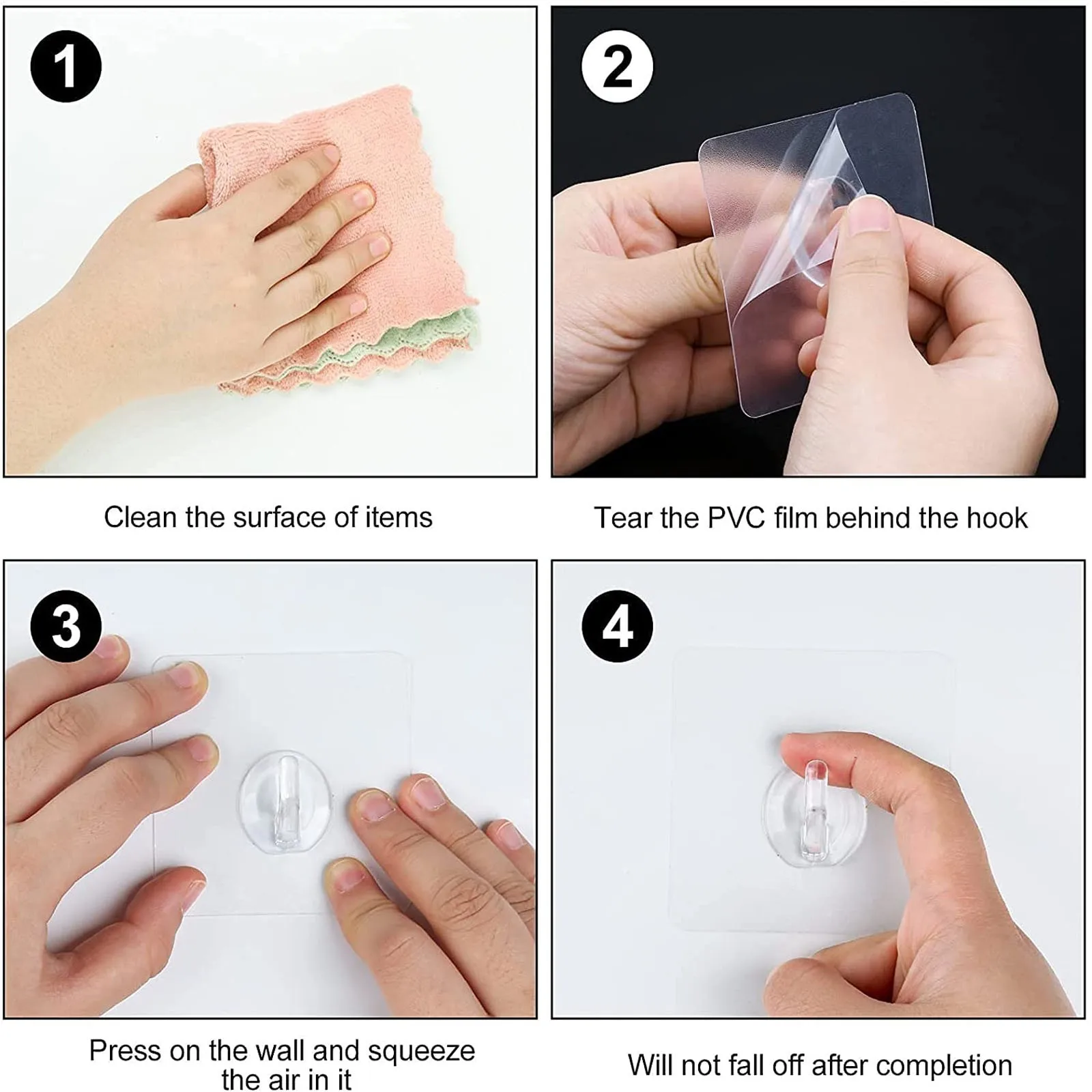 1

Clean the surface of items

2

Tear the PVC film behind the hook

3

Press on the wall and squeeze the air in it

4

Will not fall off after completion