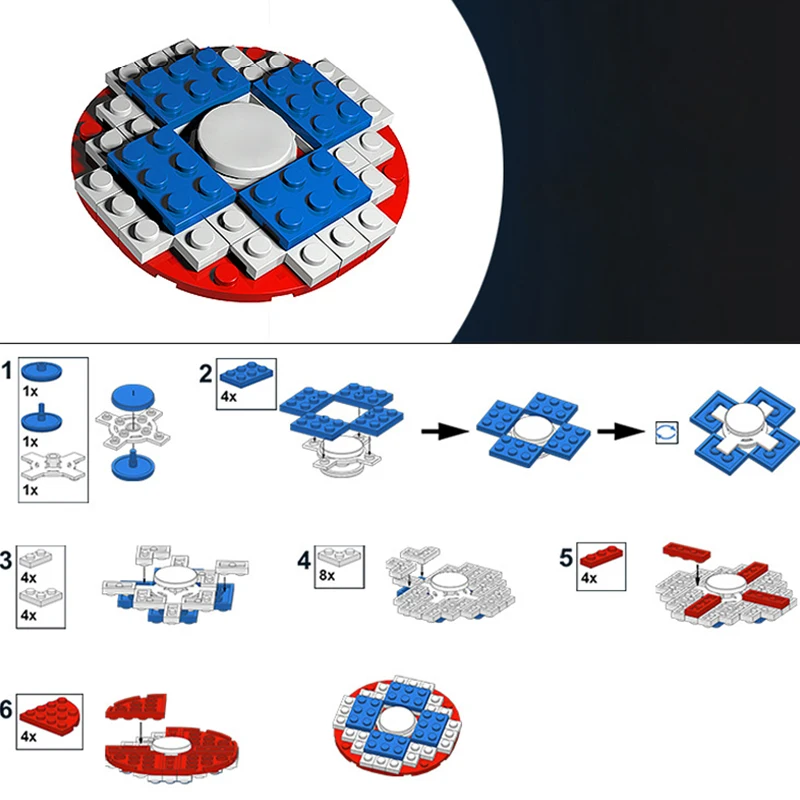 1
1x
1x
1x

2
4x

3
4x
4x

4
8x

5
4x

6
4x