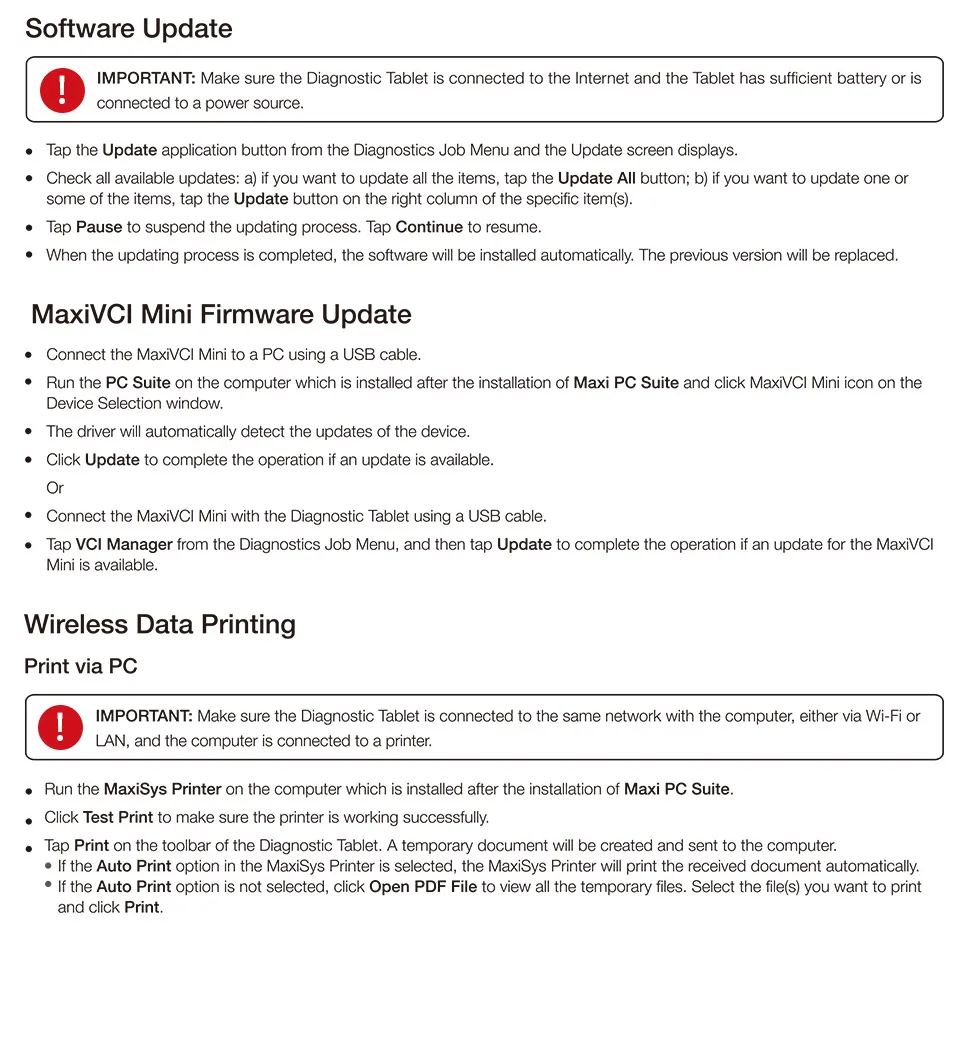 Software Update

IMPORTANT: Make sure the Diagnostic Tablet is connected to the Internet and the Tablet has sufficient battery or is connected to a power source.

• Tap the Update application button from the Diagnostics Job Menu and the Update screen displays.
• Check all available updates: a) if you want to update all the items, tap the Update All button; b) if you want to update one or some of the items, tap the Update button on the right column of the specific item(s).
• Tap Pause to suspend the updating process. Tap Continue to resume.
• When the updating process is completed, the software will be installed automatically. The previous version will be replaced.

MaxiVCI Mini Firmware Update

• Connect the MaxiVCI Mini to a PC using a USB cable.
• Run the PC Suite on the computer which is installed after the installation of Maxi PC Suite and click MaxiVCI Mini icon on the Device Selection window.
• The driver will automatically detect the updates of the device.
• Click Update to complete the operation if an update is available.
Or
• Connect the MaxiVCI Mini with the Diagnostic Tablet using a USB cable.
• Tap VCI Manager from the Diagnostics Job Menu, and then tap Update to complete the operation if an update for the MaxiVCI Mini is available.

Wireless Data Printing

Print via PC

IMPORTANT: Make sure the Diagnostic Tablet is connected to the same network with the computer, either via Wi-Fi or LAN, and the computer is connected to a printer.

• Run the MaxiSys Printer on the computer which is installed after the installation of Maxi PC Suite.
• Click Test Print to make sure the printer is working successfully.
• Tap Print on the toolbar of the Diagnostic Tablet. A temporary document will be created and sent to the computer.
• If the Auto Print option in the MaxiSys Printer is selected, the MaxiSys Printer will print the received document automatically.
• If the Auto Print option is not selected, click Open PDF File to view all the temporary files. Select the file(s) you want to print and click Print.