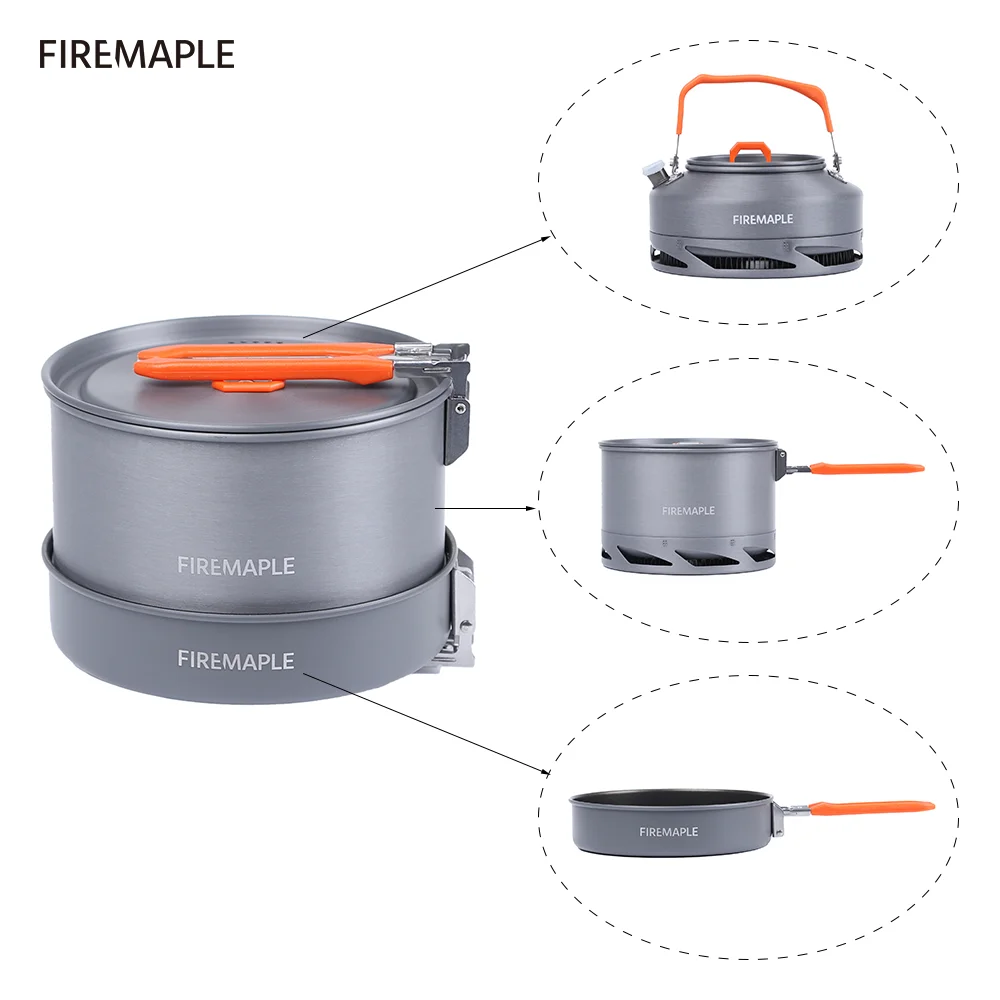 FIREMAPLE

FIREMAPLE

FIREMAPLE

FIREMAPLE

FIREMAPLE

FIREMAPLE