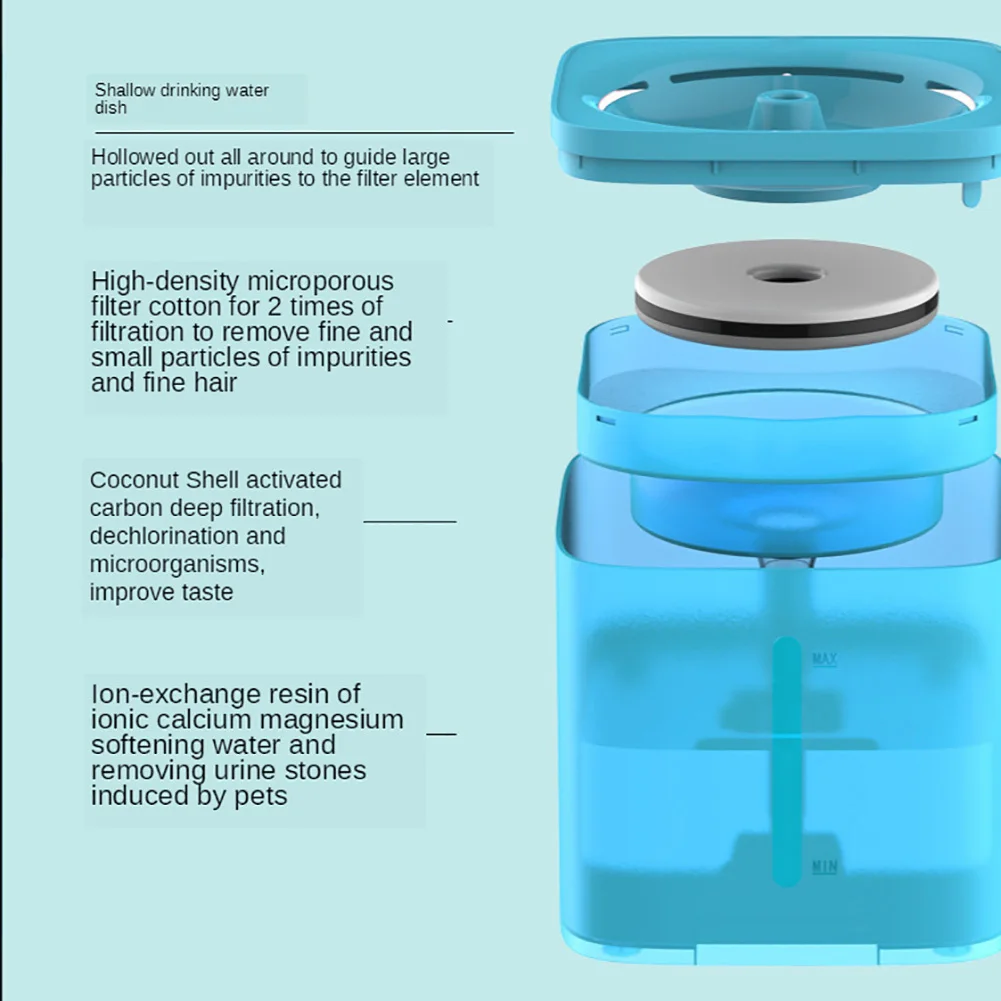 Shallow drinking water dish

Hollowed out all around to guide large particles of impurities to the filter element

High-density microporous filter cotton for 2 times of filtration to remove fine and small particles of impurities and fine hair

Coconut Shell activated carbon deep filtration, dechlorination and microorganisms, improve taste

Ion-exchange resin of ionic calcium magnesium softening water and removing urine stones induced by pets

MAX

MIN