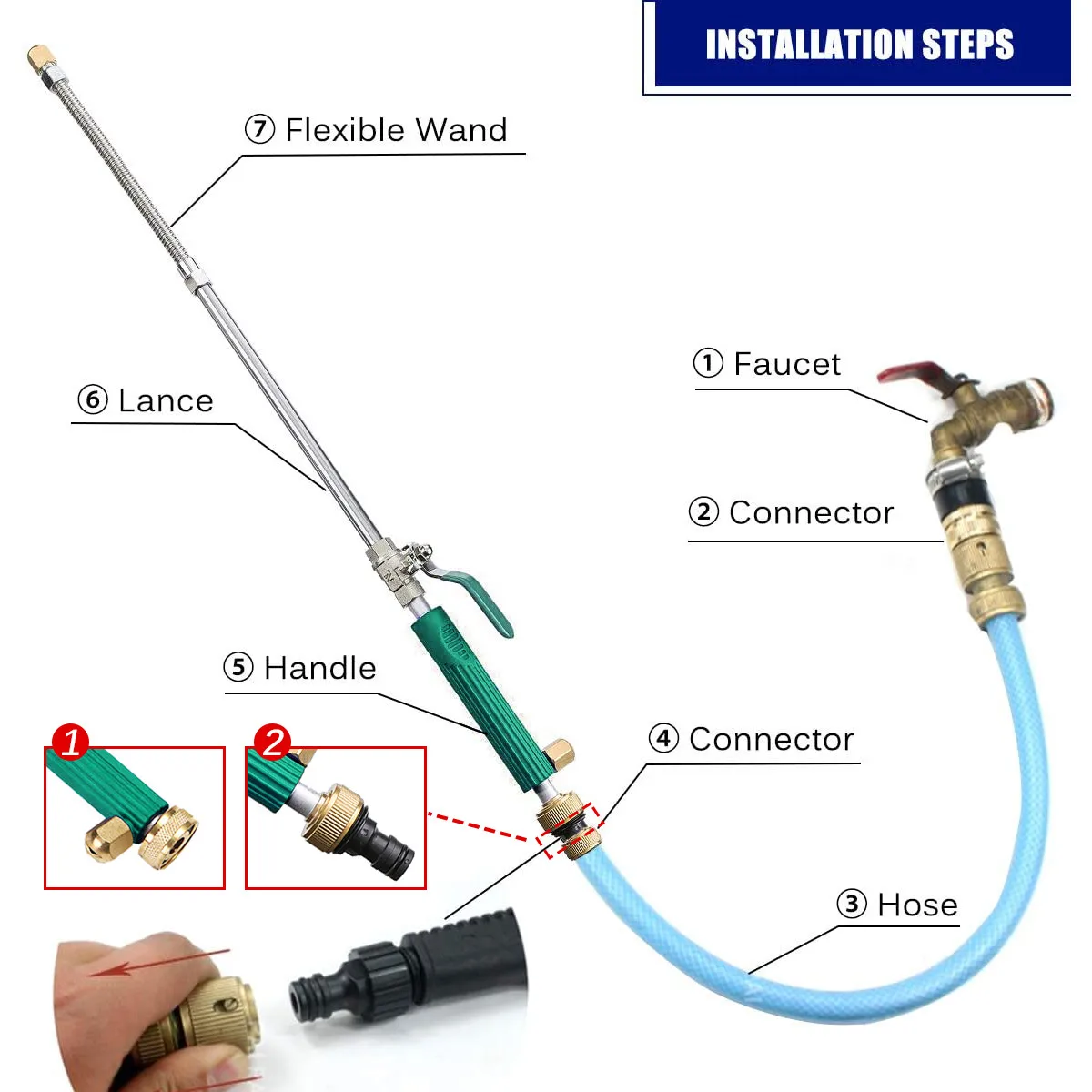 INSTALLATION STEPS

⑦ Flexible Wand

⑥ Lance

① Faucet

② Connector

⑤ Handle

④ Connector

1

2

③ Hose