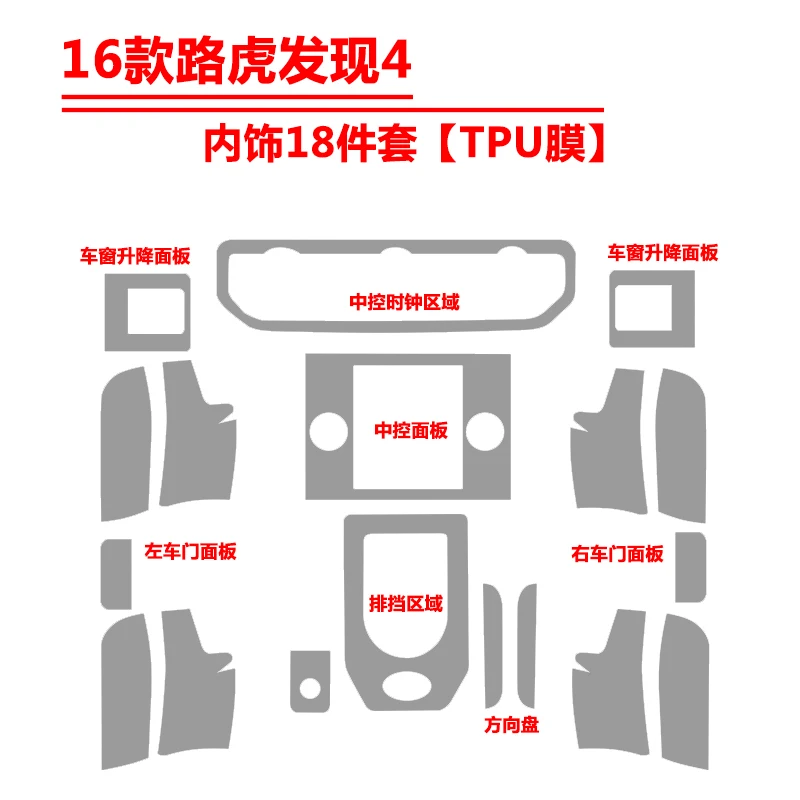 16款路虎发现4

内饰18件套【TPU膜】

车窗升降面板

中控时钟区域

车窗升降面板

中控面板

左车门面板

右车门面板

排挡区域

方向盘