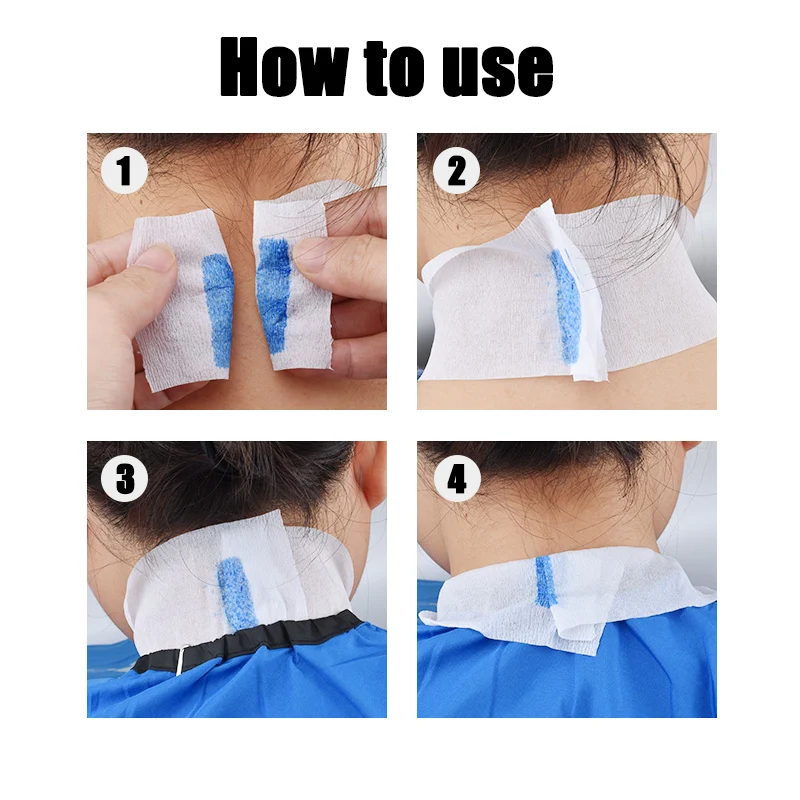 How to use

1

2

3

4