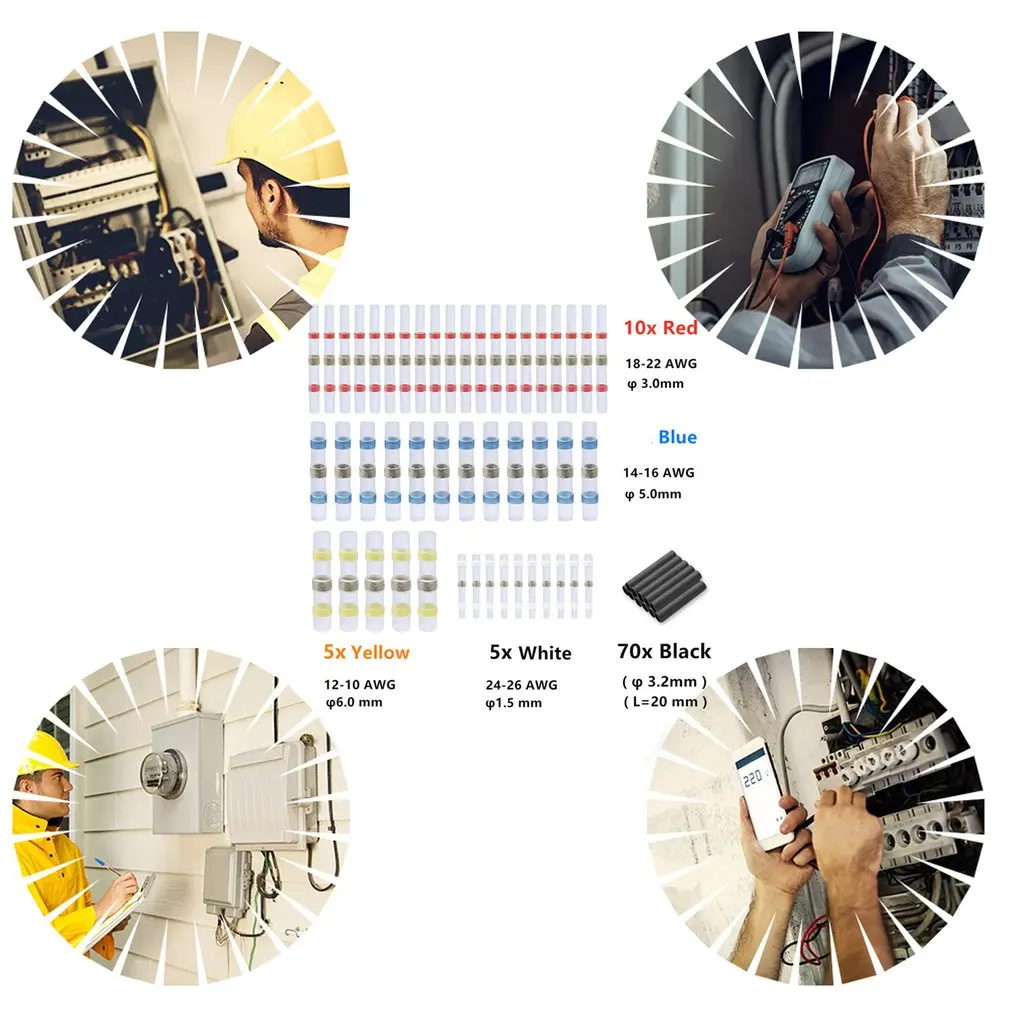 10x Red
18-22 AWG
φ 3.0mm

Blue
14-16 AWG
φ 5.0mm

5x Yellow
12-10 AWG
φ6.0 mm

5x White
24-26 AWG
φ1.5 mm

70x Black
( φ 3.2mm )
( L=20 mm )

220