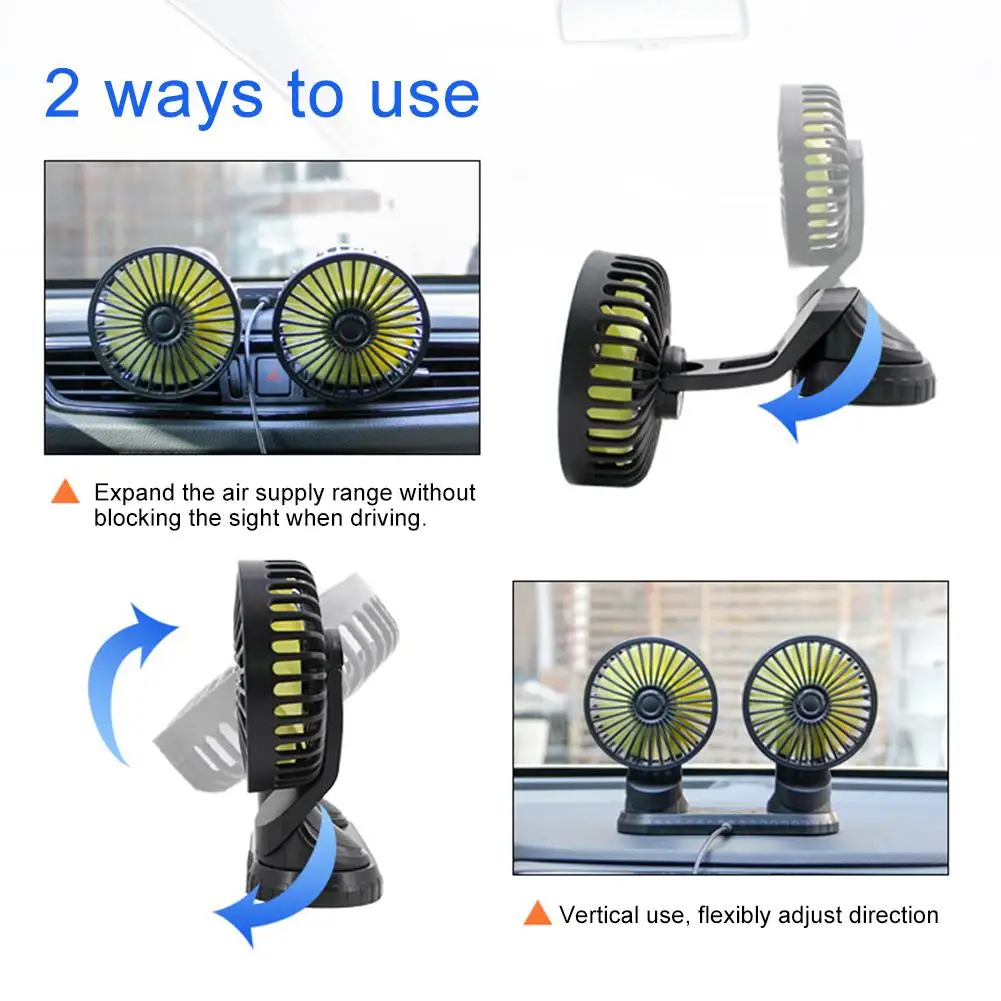 2 ways to use

Expand the air supply range without blocking the sight when driving.

Vertical use, flexibly adjust direction