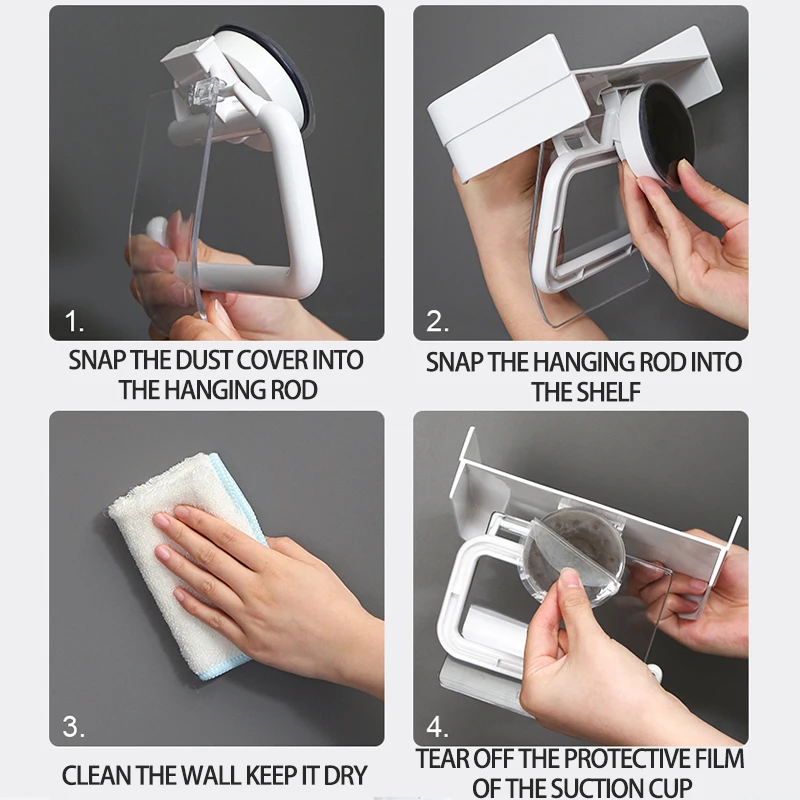 1.

SNAP THE DUST COVER INTO THE HANGING ROD

2.

SNAP THE HANGING ROD INTO THE SHELF

3.

CLEAN THE WALL KEEP IT DRY

4.

TEAR OFF THE PROTECTIVE FILM OF THE SUCTION CUP