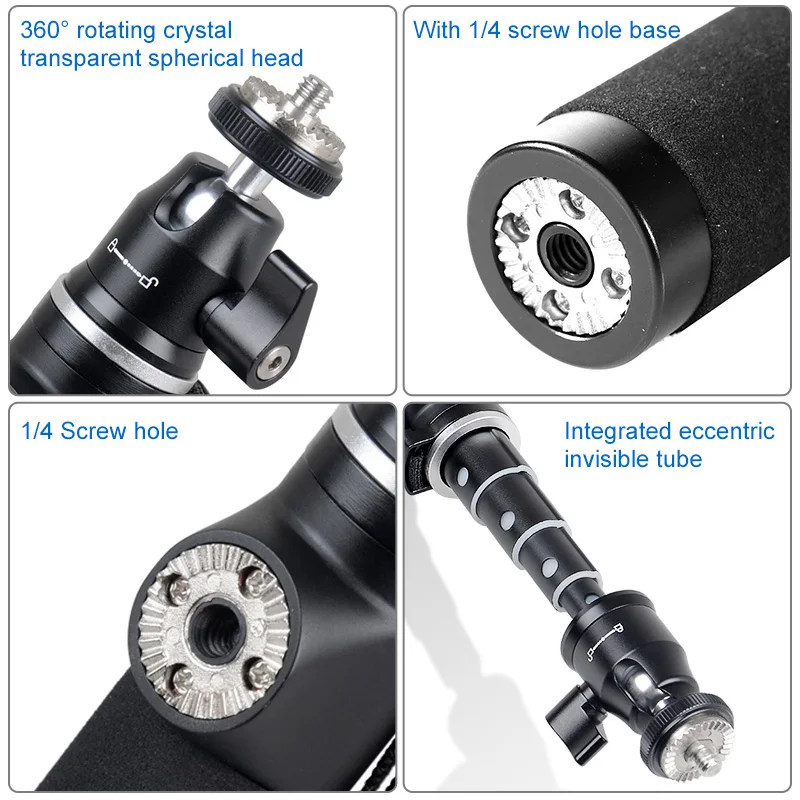 360° rotating crystal transparent spherical head

With 1/4 screw hole base

1/4 Screw hole

Integrated eccentric invisible tube