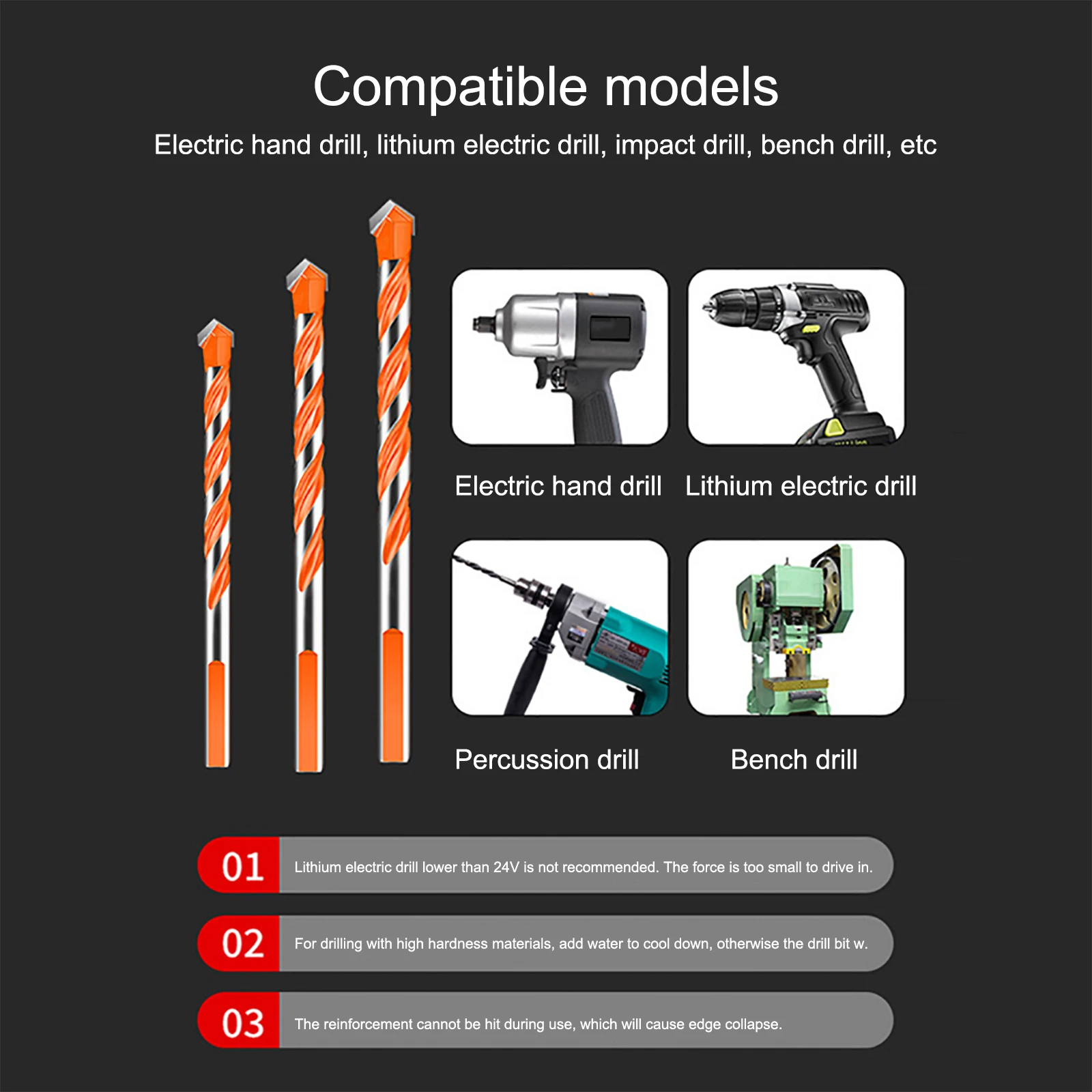 Compatible models

Electric hand drill, lithium electric drill, impact drill, bench drill, etc

Electric hand drill

Lithium electric drill

Percussion drill

Bench drill

01 Lithium electric drill lower than 24V is not recommended. The force is too small to drive in.

02 For drilling with high hardness materials, add water to cool down, otherwise the drill bit w.

03 The reinforcement cannot be hit during use, which will cause edge collapse.