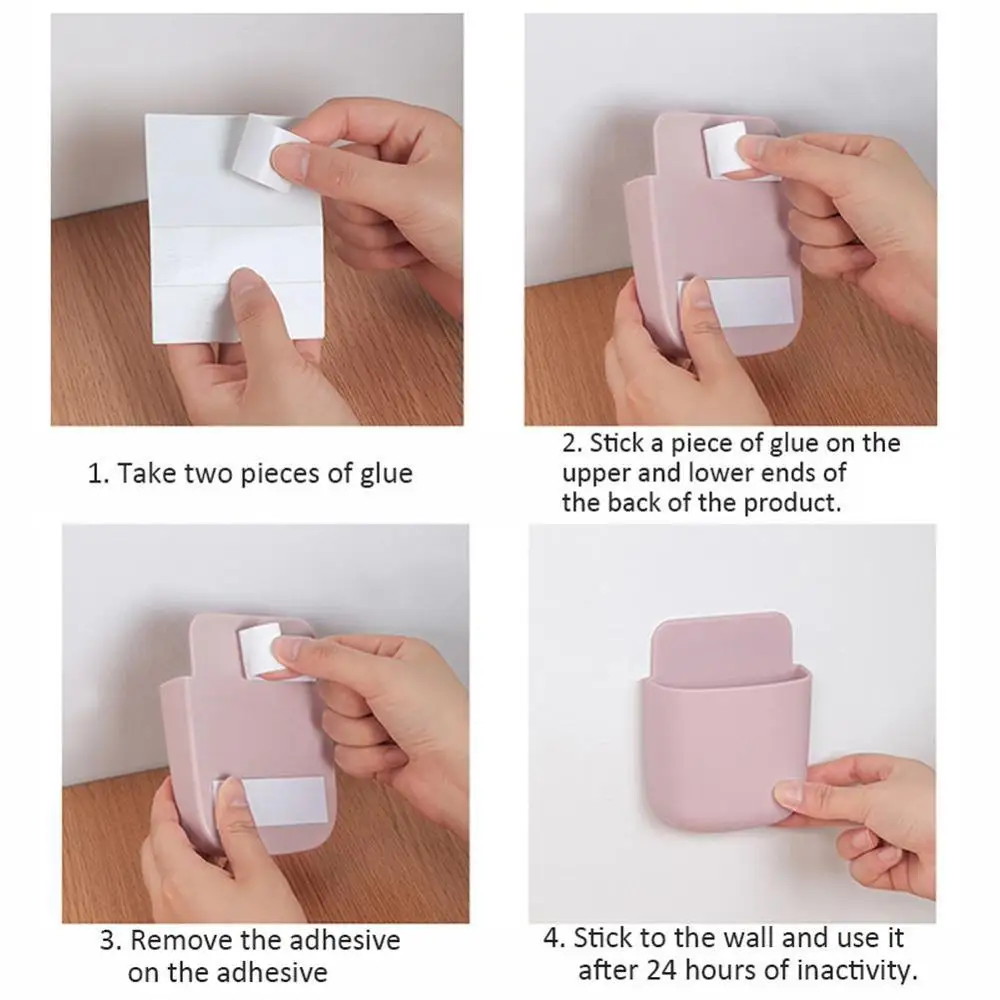 1. Take two pieces of glue

2. Stick a piece of glue on the upper and lower ends of the back of the product.

3. Remove the adhesive on the adhesive

4. Stick to the wall and use it after 24 hours of inactivity.