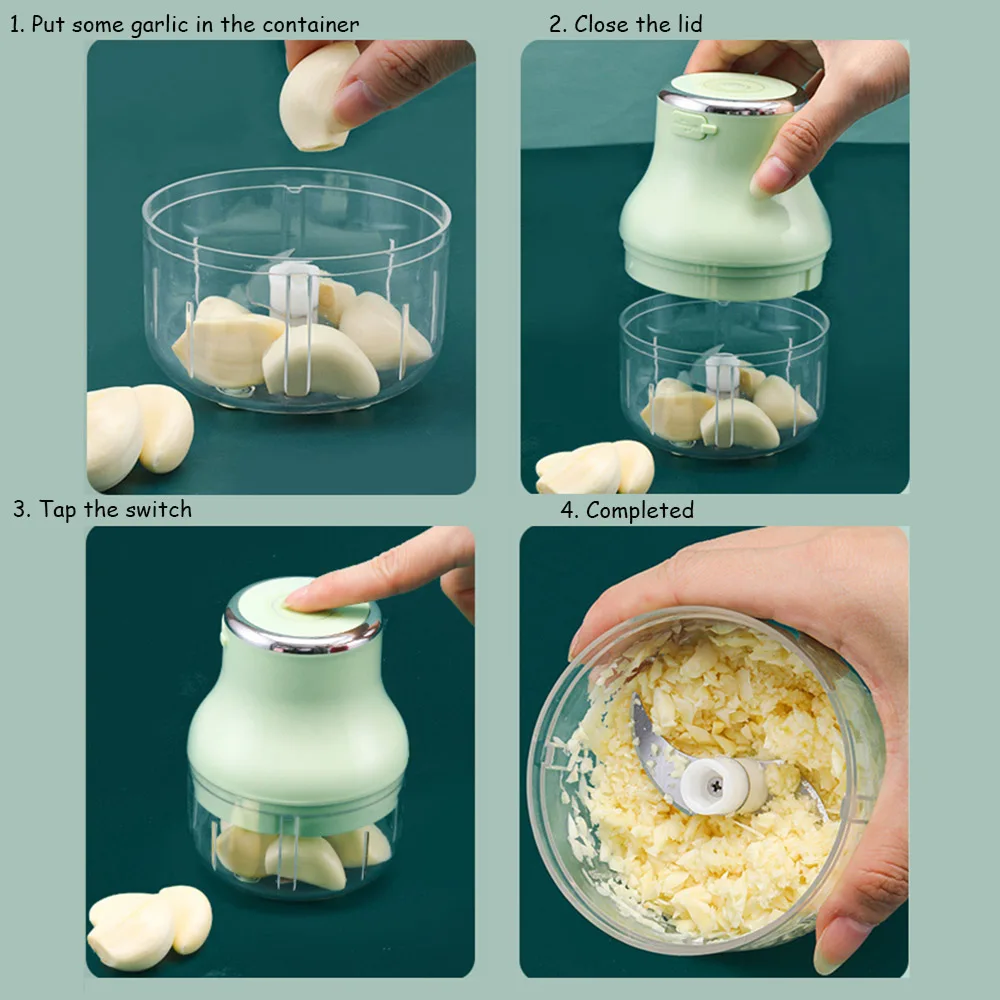 1. Put some garlic in the container

2. Close the lid

3. Tap the switch

4. Completed