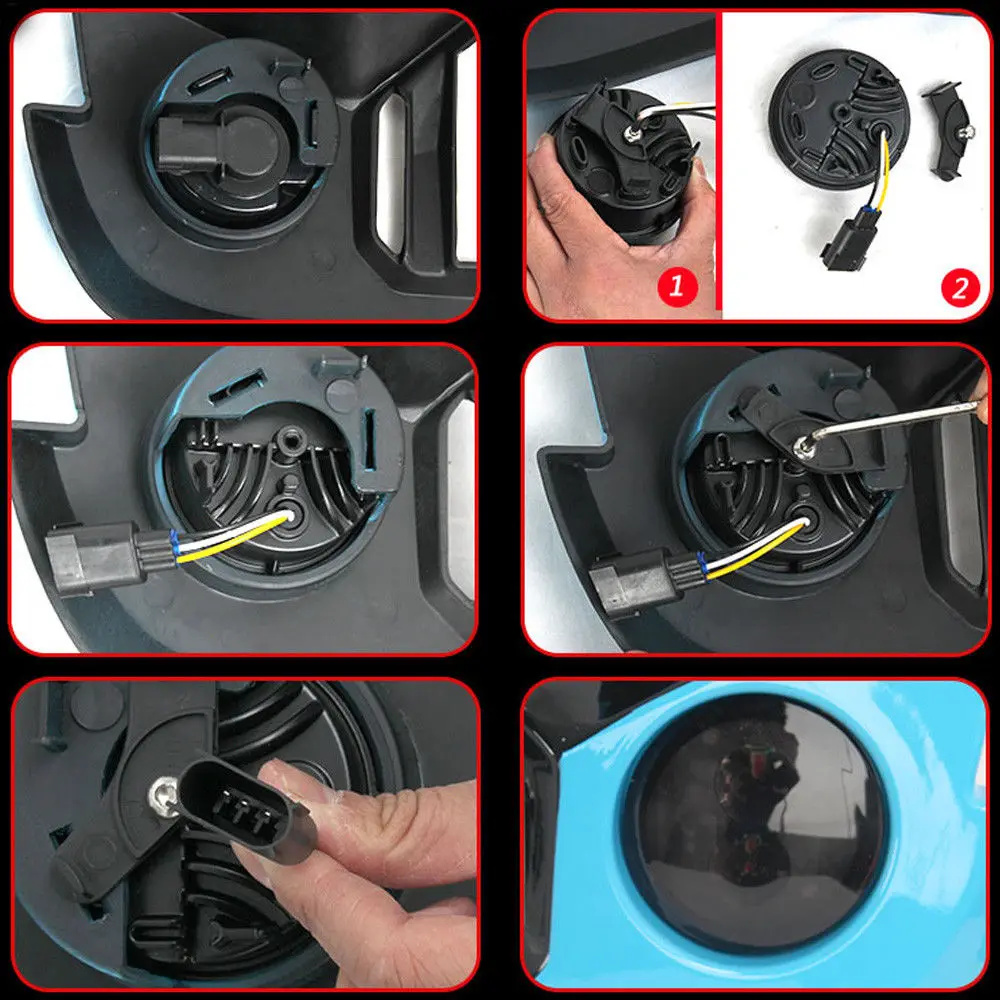 1
2