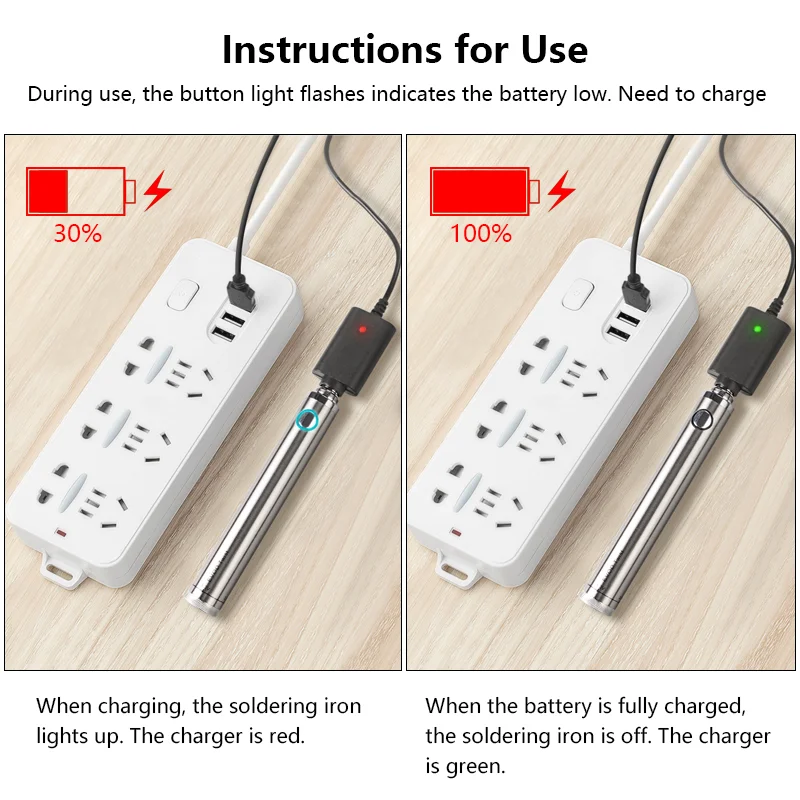 Instructions for Use

During use, the button light flashes indicates the battery low. Need to charge

30%

100%

When charging, the soldering iron lights up. The charger is red.

When the battery is fully charged, the soldering iron is off. The charger is green.