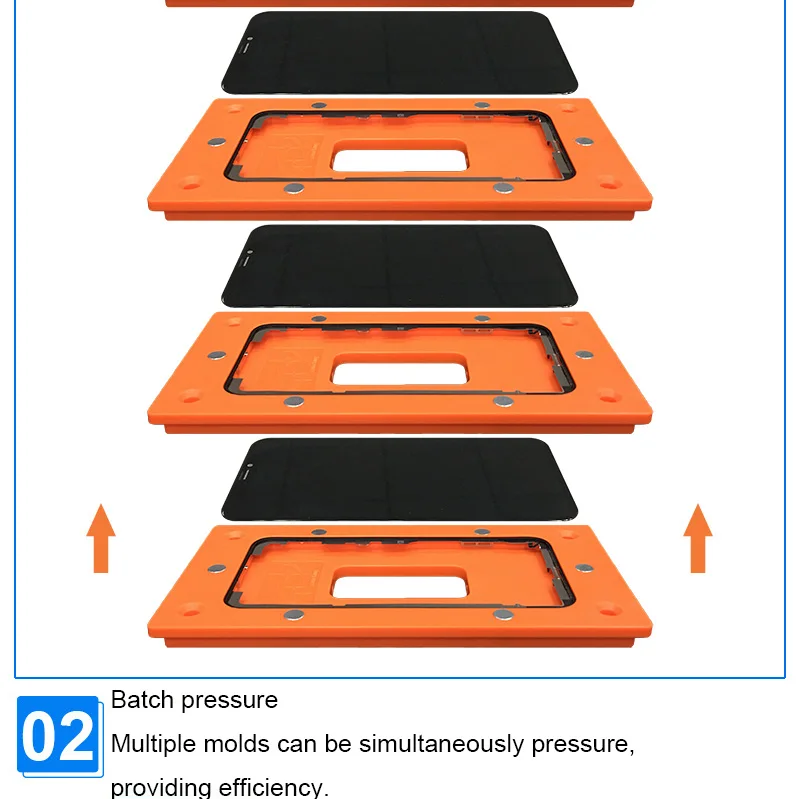 02

Batch pressure

Multiple molds can be simultaneously pressure, providing efficiency.