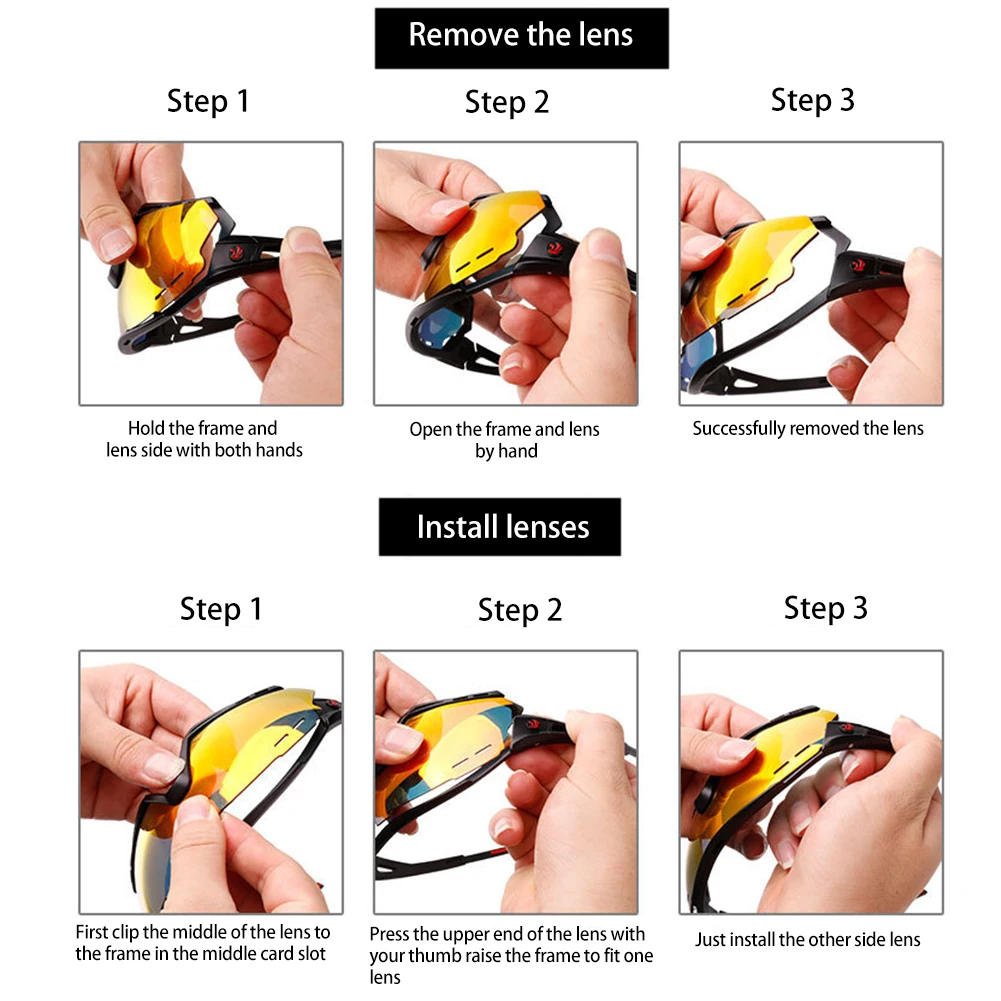 Remove the lens

Step 1

Hold the frame and lens side with both hands

Step 2

Open the frame and lens by hand

Step 3

Successfully removed the lens

Install lenses

Step 1

First clip the middle of the lens to the frame in the middle card slot

Step 2

Press the upper end of the lens with your thumb raise the frame to fit one lens

Step 3

Just install the other side lens