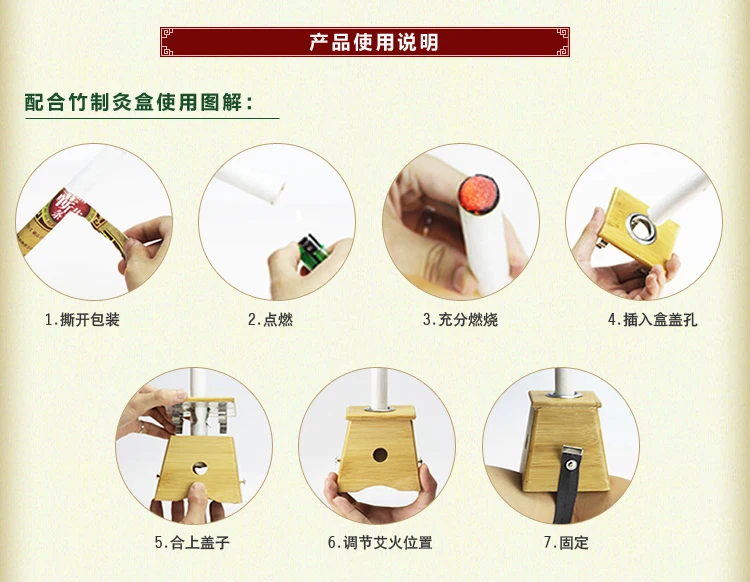 产品使用说明

配合竹制灸盒使用图解：

1.撕开包装

2.点燃

3.充分燃烧

4.插入盒盖孔

5.合上盖子

6.调节艾火位置

7.固定