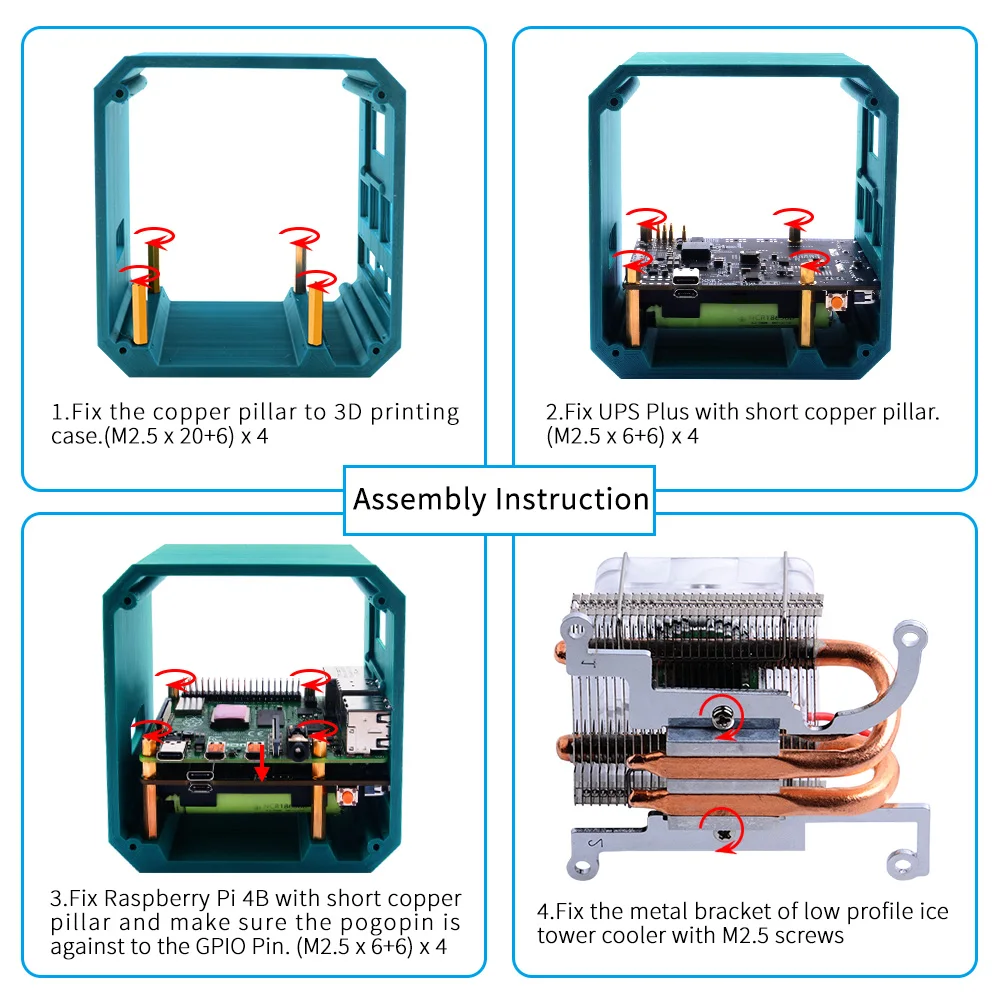 1.Fix the copper pillar to 3D printing case.(M2.5 x 20+6) x 4

2.Fix UPS Plus with short copper pillar. (M2.5 x 6+6) x 4

Assembly Instruction

3.Fix Raspberry Pi 4B with short copper pillar and make sure the pogopin is against to the GPIO Pin. (M2.5 x 6+6) x 4

4.Fix the metal bracket of low profile ice tower cooler with M2.5 screws