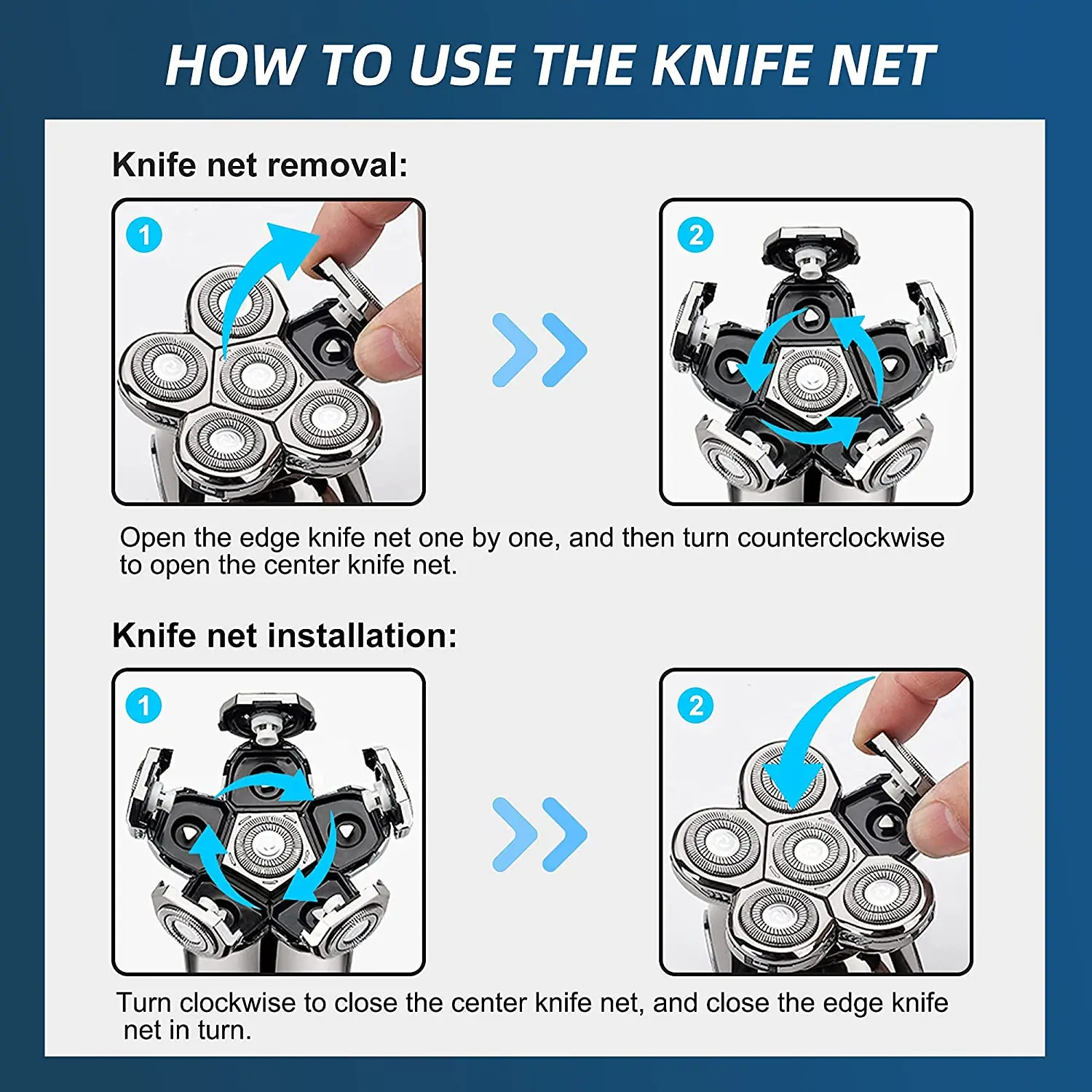 HOW TO USE THE KNIFE NET

Knife net removal:

1

2

Open the edge knife net one by one, and then turn counterclockwise to open the center knife net.

Knife net installation:

1

2

Turn clockwise to close the center knife net, and close the edge knife net in turn.