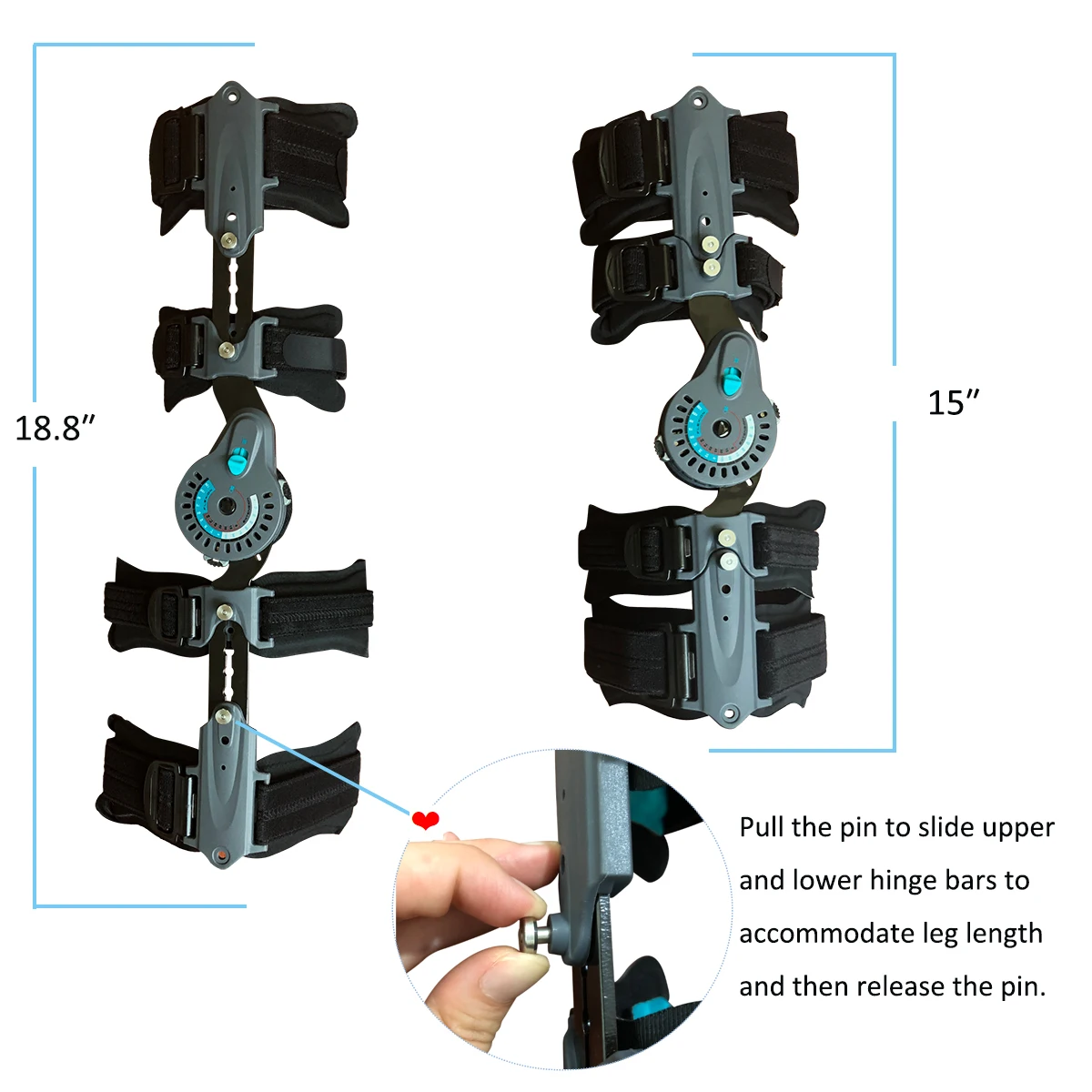 18.8″

15″

Pull the pin to slide upper and lower hinge bars to accommodate leg length and then release the pin.