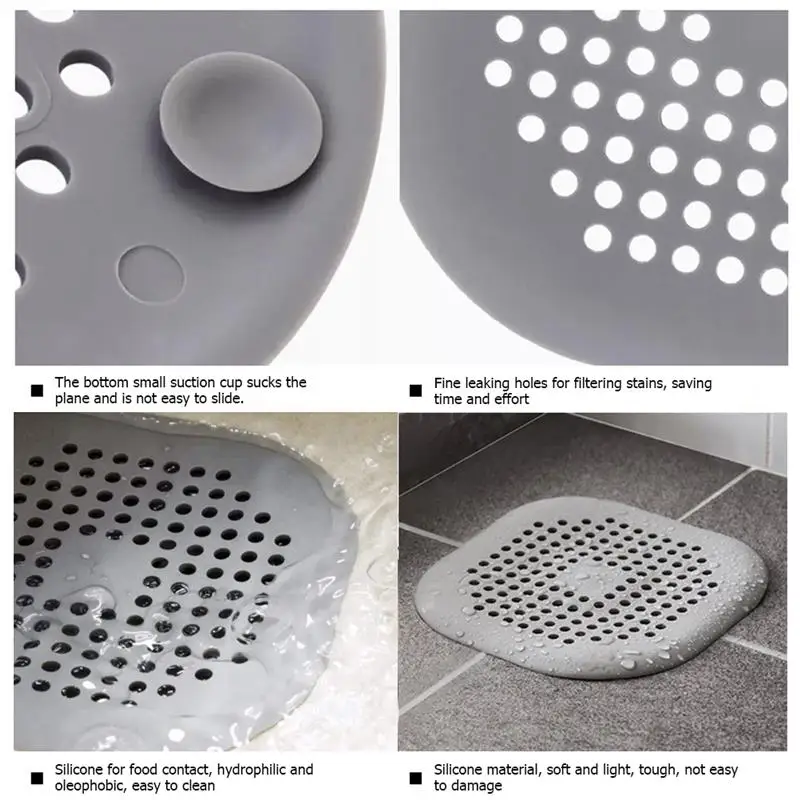 ■ The bottom small suction cup sucks the plane and is not easy to slide.

■ Fine leaking holes for filtering stains, saving time and effort

■ Silicone for food contact, hydrophilic and oleophobic, easy to clean

■ Silicone material, soft and light, tough, not easy to damage