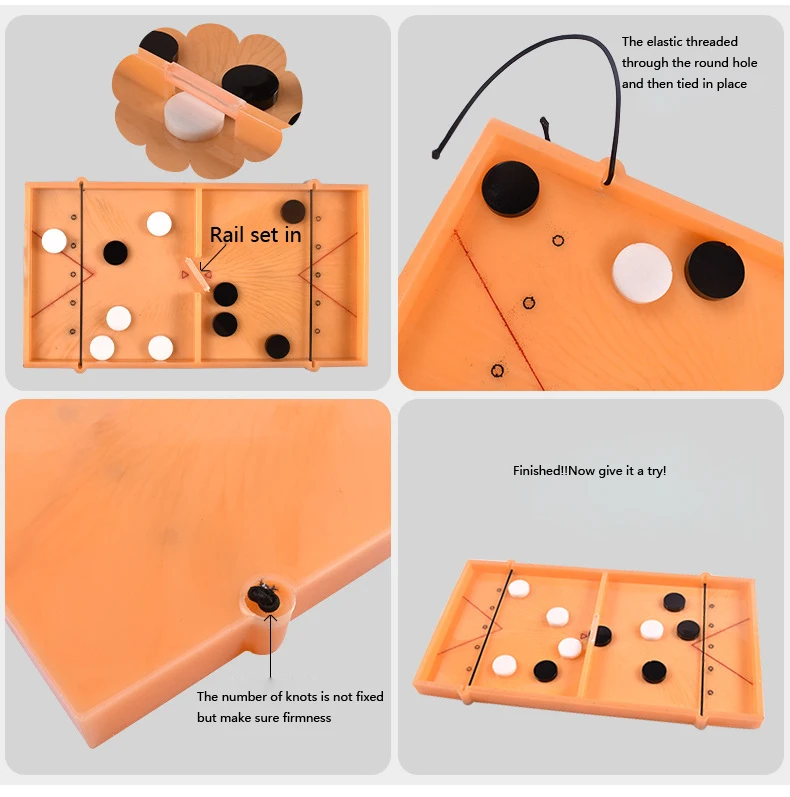 Rail set in

The elastic threaded through the round hole and then tied in place

The number of knots is not fixed but make sure firmness

Finished!!Now give it a try!