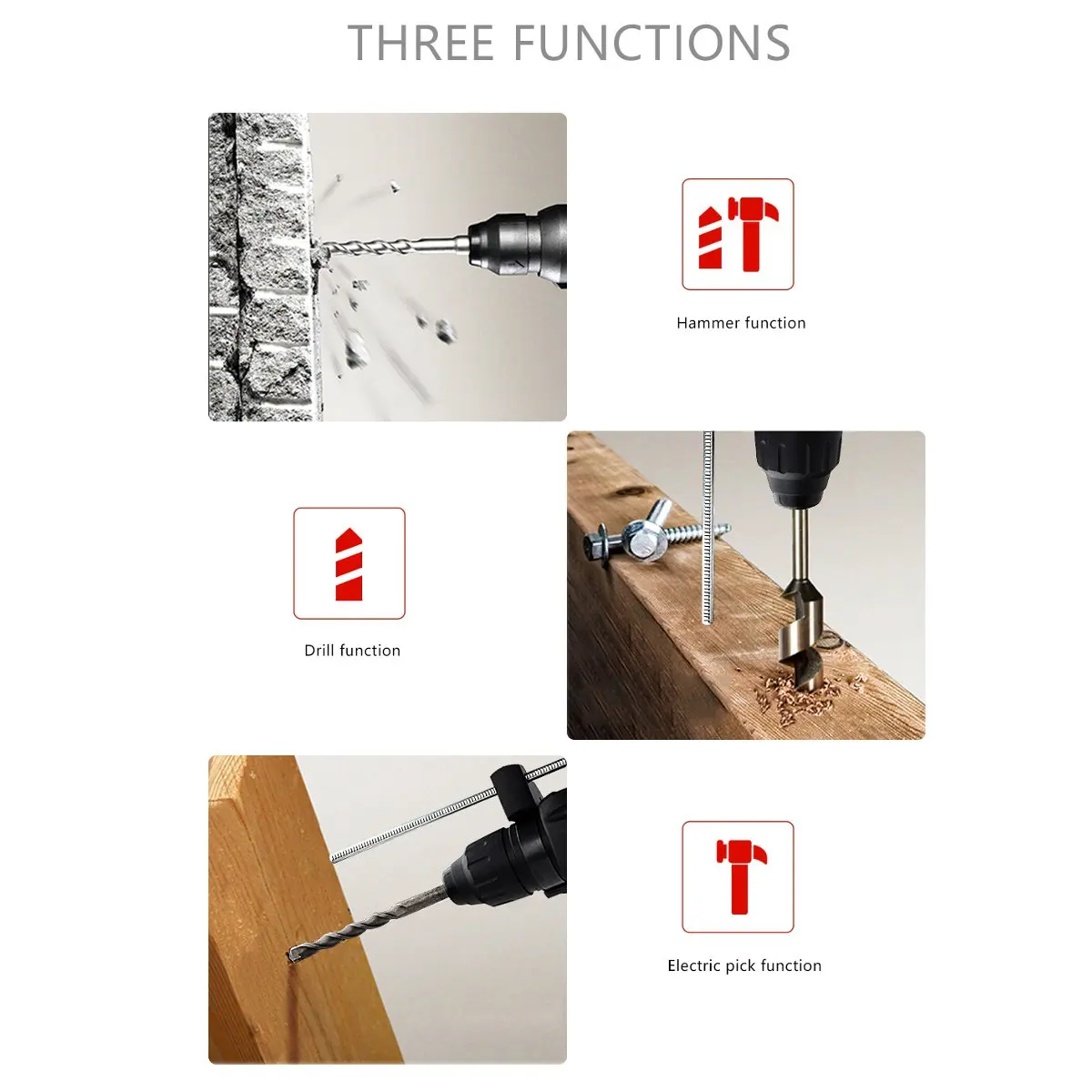 THREE FUNCTIONS

Hammer function

Drill function

Electric pick function