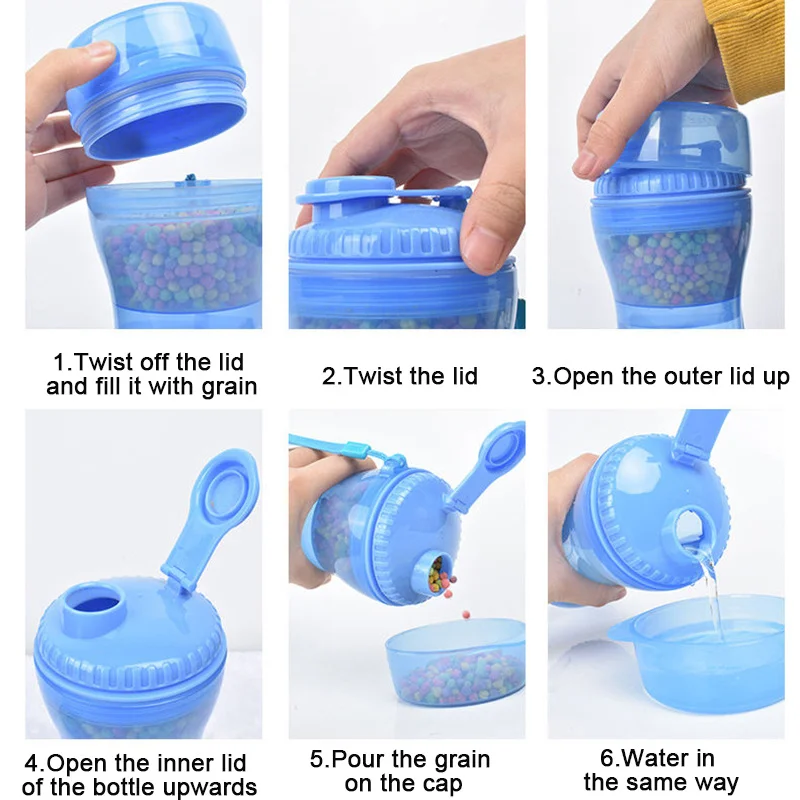 1.Twist off the lid and fill it with grain

2.Twist the lid

3.Open the outer lid up

4.Open the inner lid of the bottle upwards

5.Pour the grain on the cap

6.Water in the same way