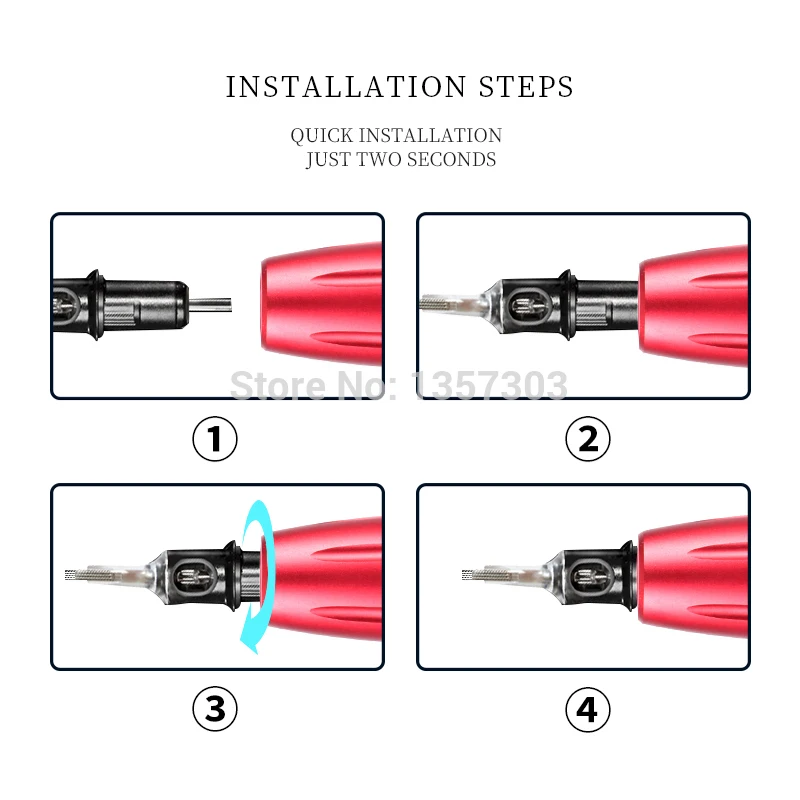 INSTALLATION STEPS

QUICK INSTALLATION
JUST TWO SECONDS

Store No: 1357303

1

2

3

4