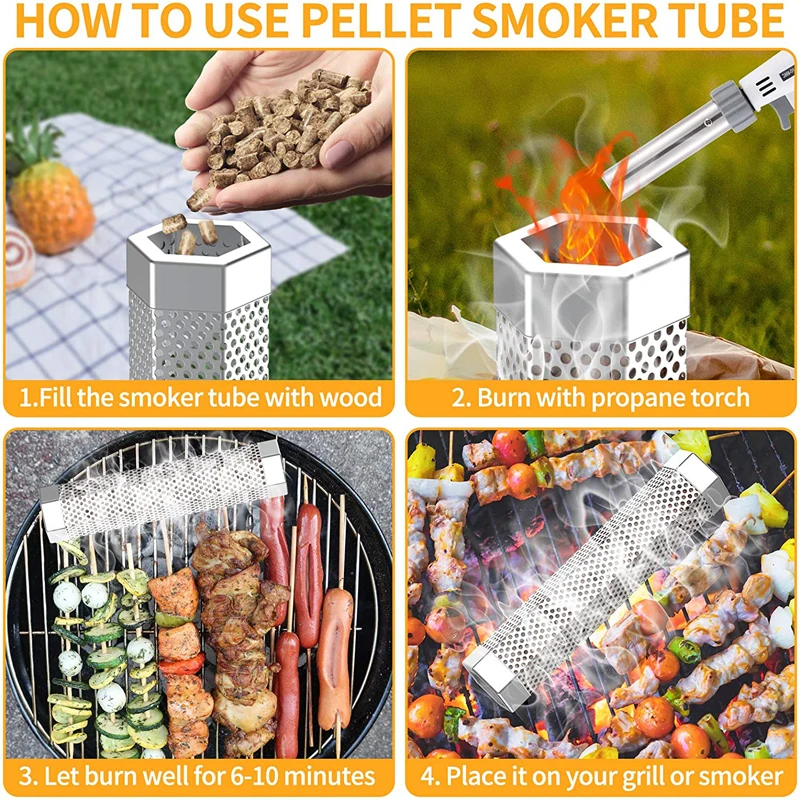 HOW TO USE PELLET SMOKER TUBE

1.Fill the smoker tube with wood

2. Burn with propane torch

3. Let burn well for 6-10 minutes

4. Place it on your grill or smoker