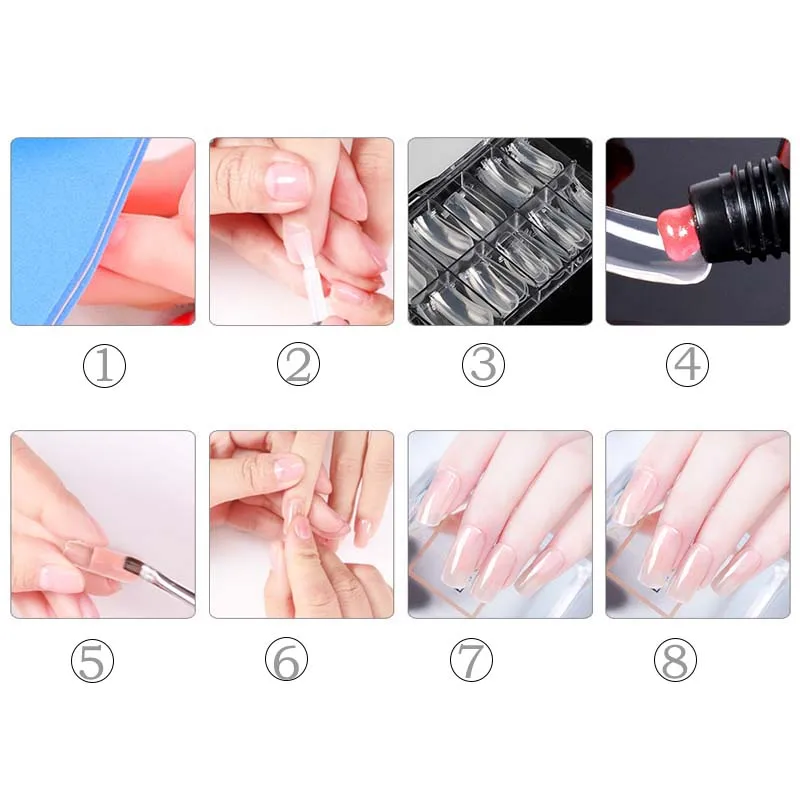 ①
②
③
④
⑤
⑥
⑦
⑧