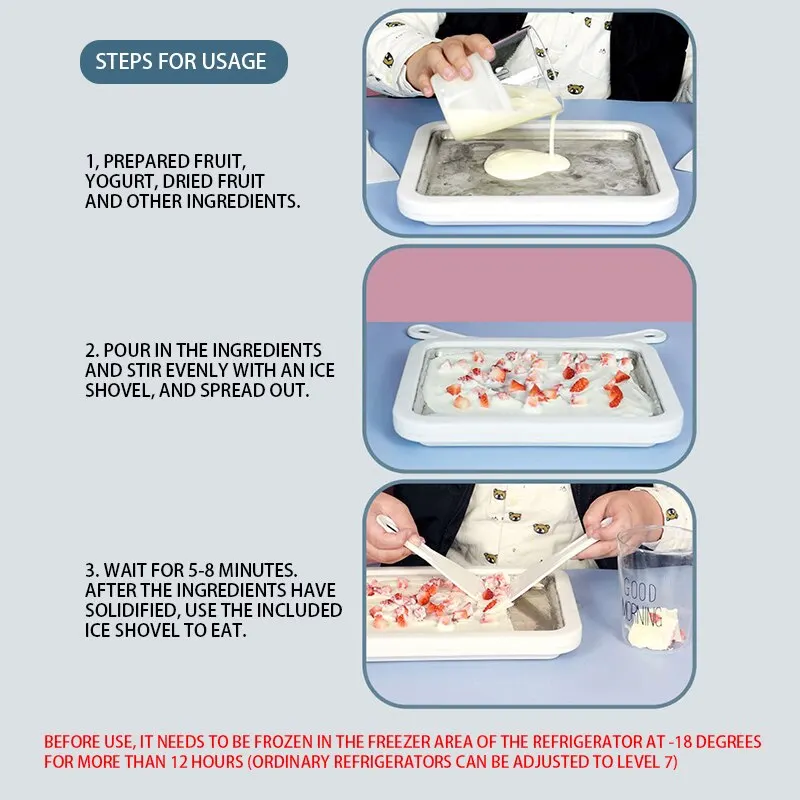 STEPS FOR USAGE

1, PREPARED FRUIT, YOGURT, DRIED FRUIT AND OTHER INGREDIENTS.

2. POUR IN THE INGREDIENTS AND STIR EVENLY WITH AN ICE SHOVEL, AND SPREAD OUT.

3. WAIT FOR 5-8 MINUTES. AFTER THE INGREDIENTS HAVE SOLIDIFIED, USE THE INCLUDED ICE SHOVEL TO EAT.

GOOD MORNING

BEFORE USE, IT NEEDS TO BE FROZEN IN THE FREEZER AREA OF THE REFRIGERATOR AT -18 DEGREES FOR MORE THAN 12 HOURS (ORDINARY REFRIGERATORS CAN BE ADJUSTED TO LEVEL 7)