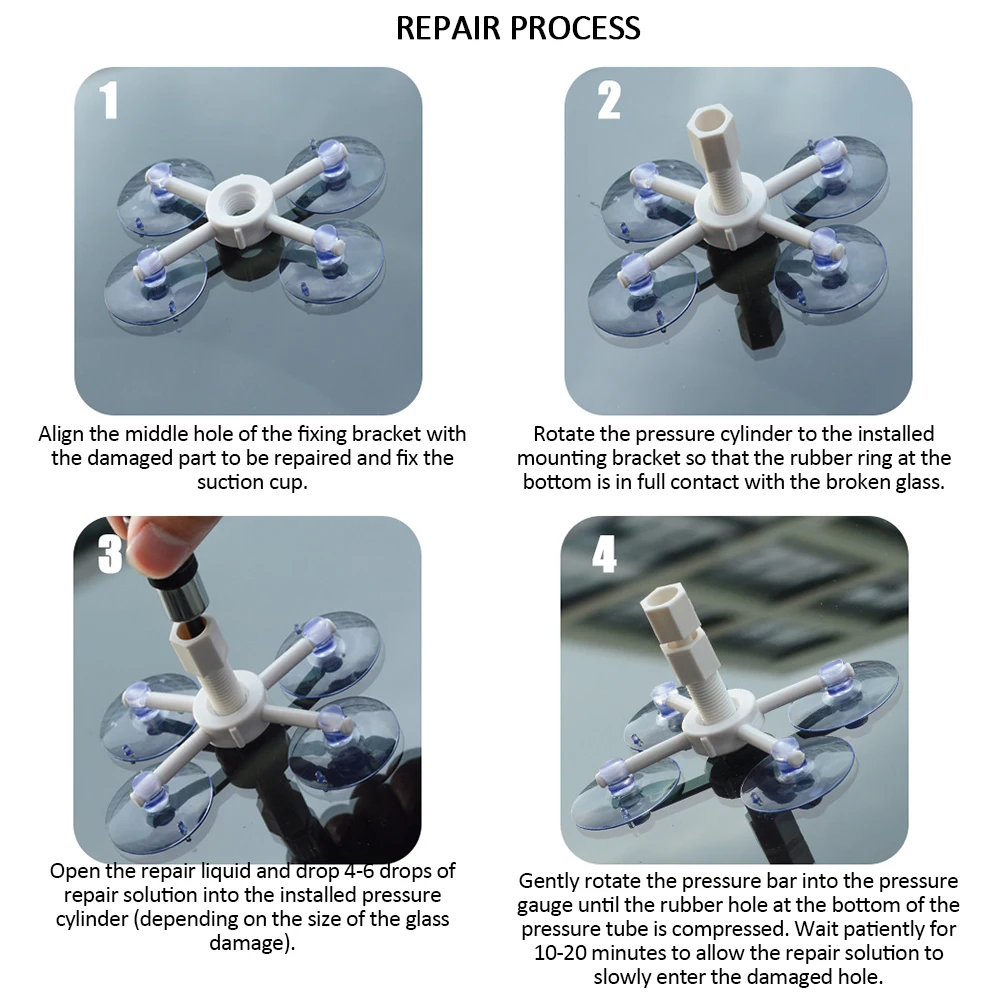 REPAIR PROCESS

1

Align the middle hole of the fixing bracket with the damaged part to be repaired and fix the suction cup.

2

Rotate the pressure cylinder to the installed mounting bracket so that the rubber ring at the bottom is in full contact with the broken glass.

3

Open the repair liquid and drop 4-6 drops of repair solution into the installed pressure cylinder (depending on the size of the glass damage).

4

Gently rotate the pressure bar into the pressure gauge until the rubber hole at the bottom of the pressure tube is compressed. Wait patiently for 10-20 minutes to allow the repair solution to slowly enter the damaged hole.