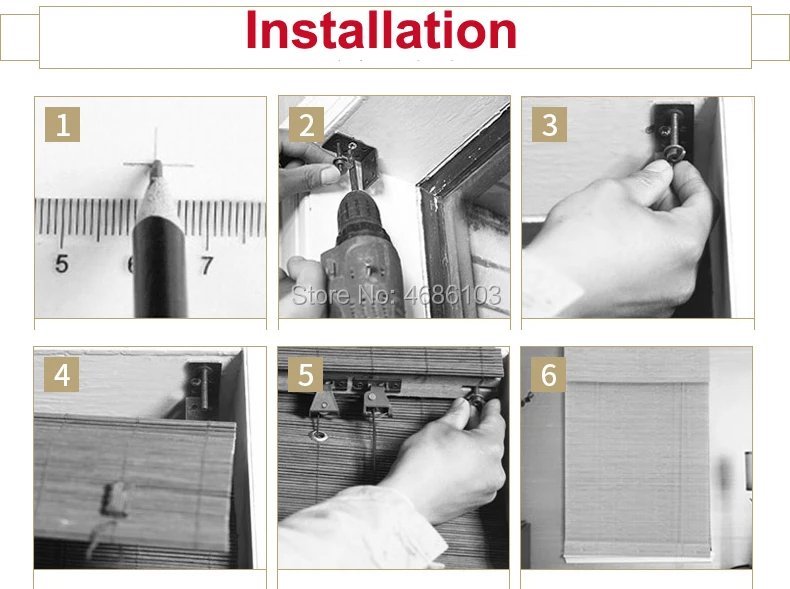 Installation

1

5 6 7

2

Store No: 4686103

3

4

5

6