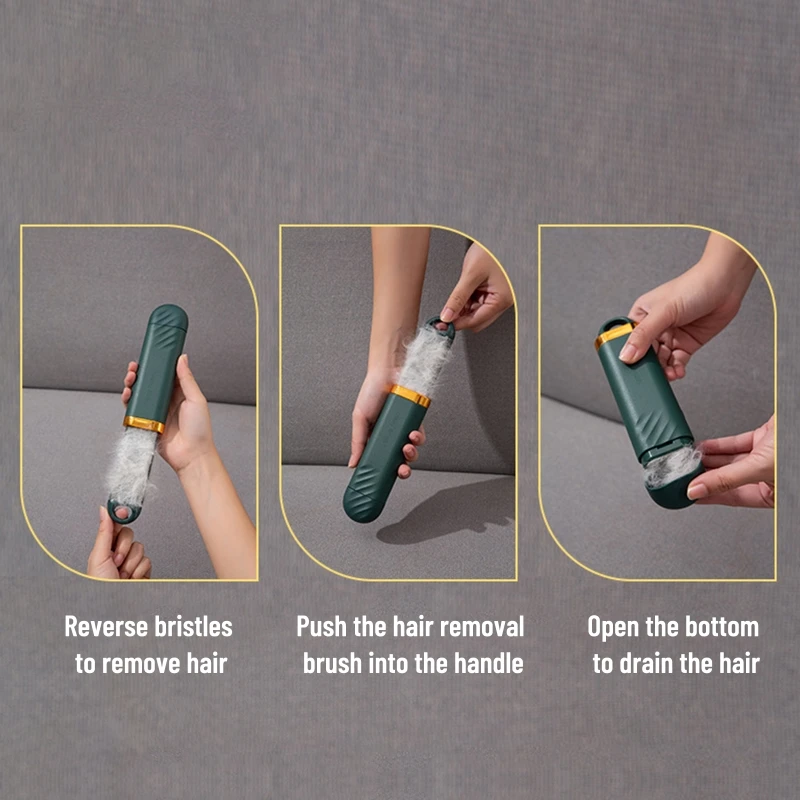 Reverse bristles to remove hair

Push the hair removal brush into the handle

Open the bottom to drain the hair