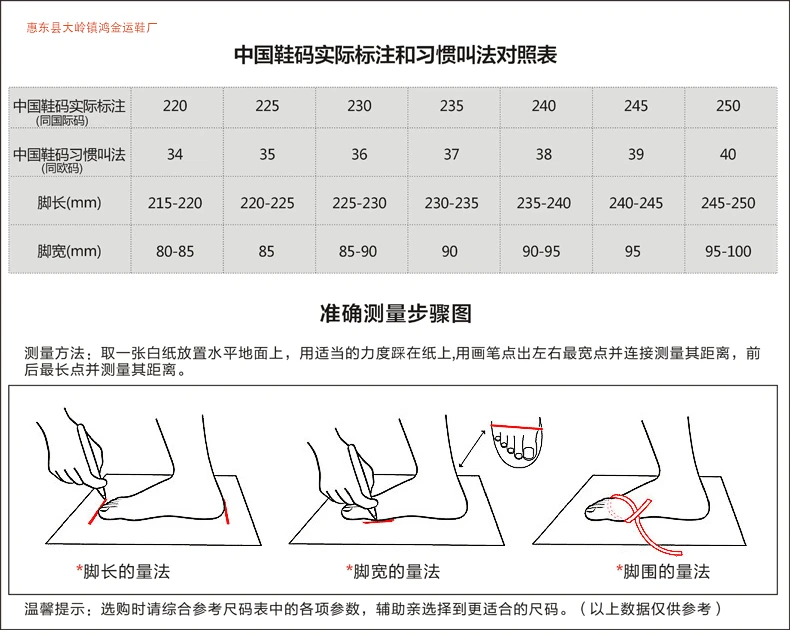 惠东县大岭镇鸿金运鞋厂

中国鞋码实际标注和习惯叫法对照表

| 中国鞋码实际标注 (同国际码) | 220 | 225 | 230 | 235 | 240 | 245 | 250 |
|---|---|---|---|---|---|---|---|
| 中国鞋码习惯叫法 (同欧码) | 34 | 35 | 36 | 37 | 38 | 39 | 40 |
| 脚长(mm) | 215-220 | 220-225 | 225-230 | 230-235 | 235-240 | 240-245 | 245-250 |
| 脚宽(mm) | 80-85 | 85 | 85-90 | 90 | 90-95 | 95 | 95-100 |

准确测量步骤图

测量方法：取一张白纸放置水平地面上，用适当的力度踩在纸上,用画笔点出左右最宽点并连接测量其距离，前后最长点并测量其距离。

*脚长的量法

*脚宽的量法

*脚围的量法

温馨提示：选购时请综合参考尺码表中的各项参数，辅助亲选择到更适合的尺码。（以上数据仅供参考）