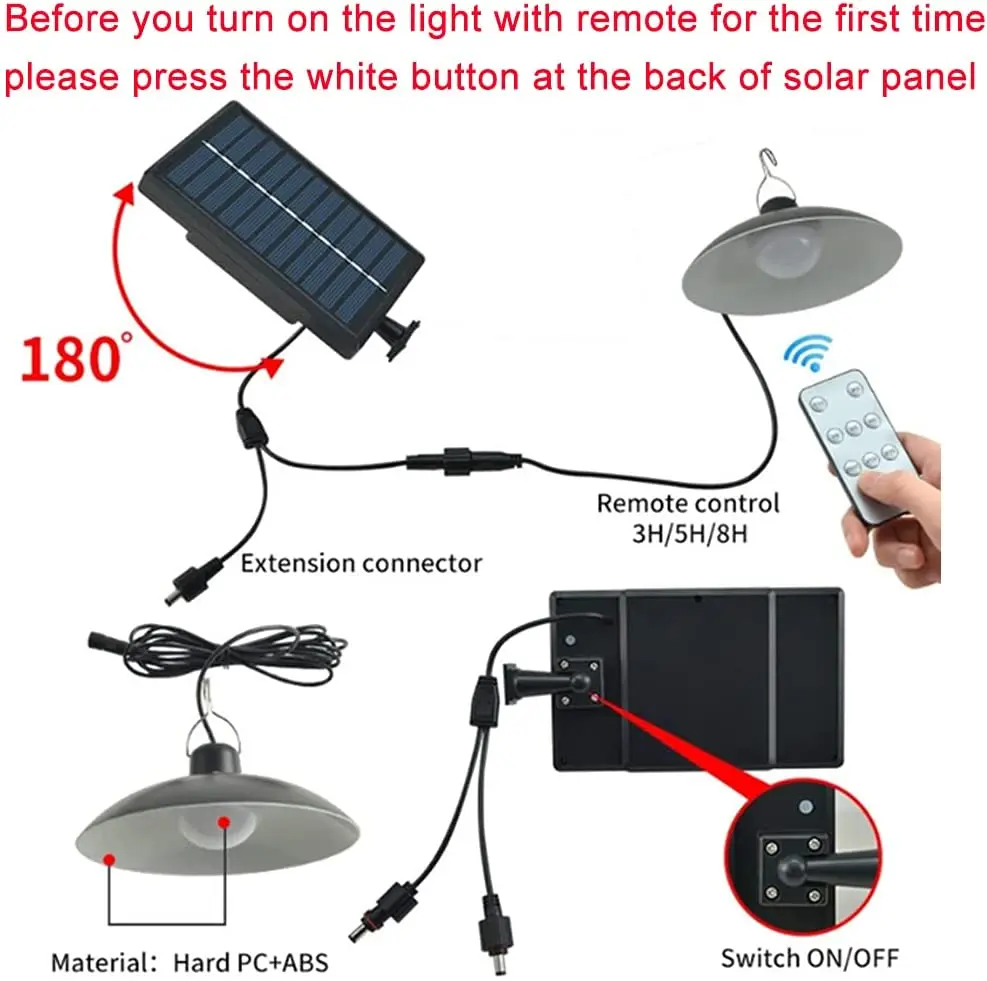 Before you turn on the light with remote for the first time please press the white button at the back of solar panel

180°

Remote control
3H/5H/8H

Extension connector

Material: Hard PC+ABS

Switch ON/OFF