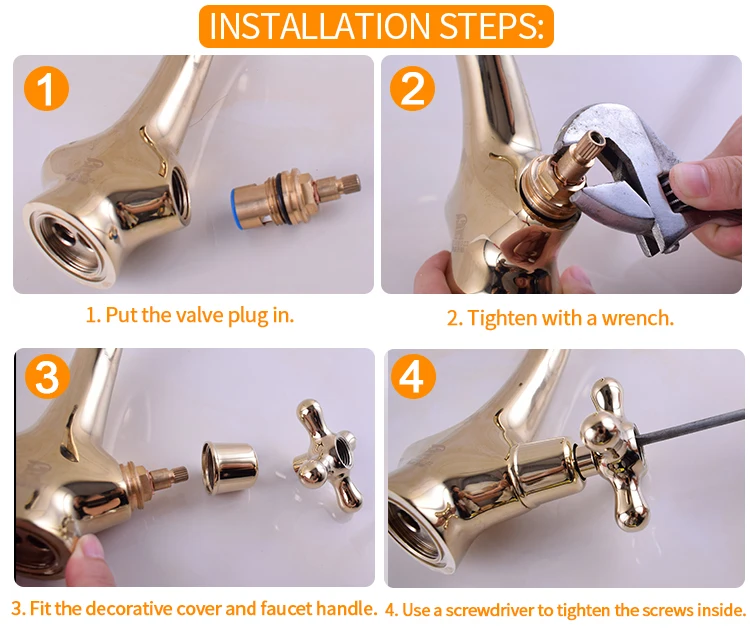 INSTALLATION STEPS:

1

1. Put the valve plug in.

2

2. Tighten with a wrench.

3

3. Fit the decorative cover and faucet handle.

4

4. Use a screwdriver to tighten the screws inside.