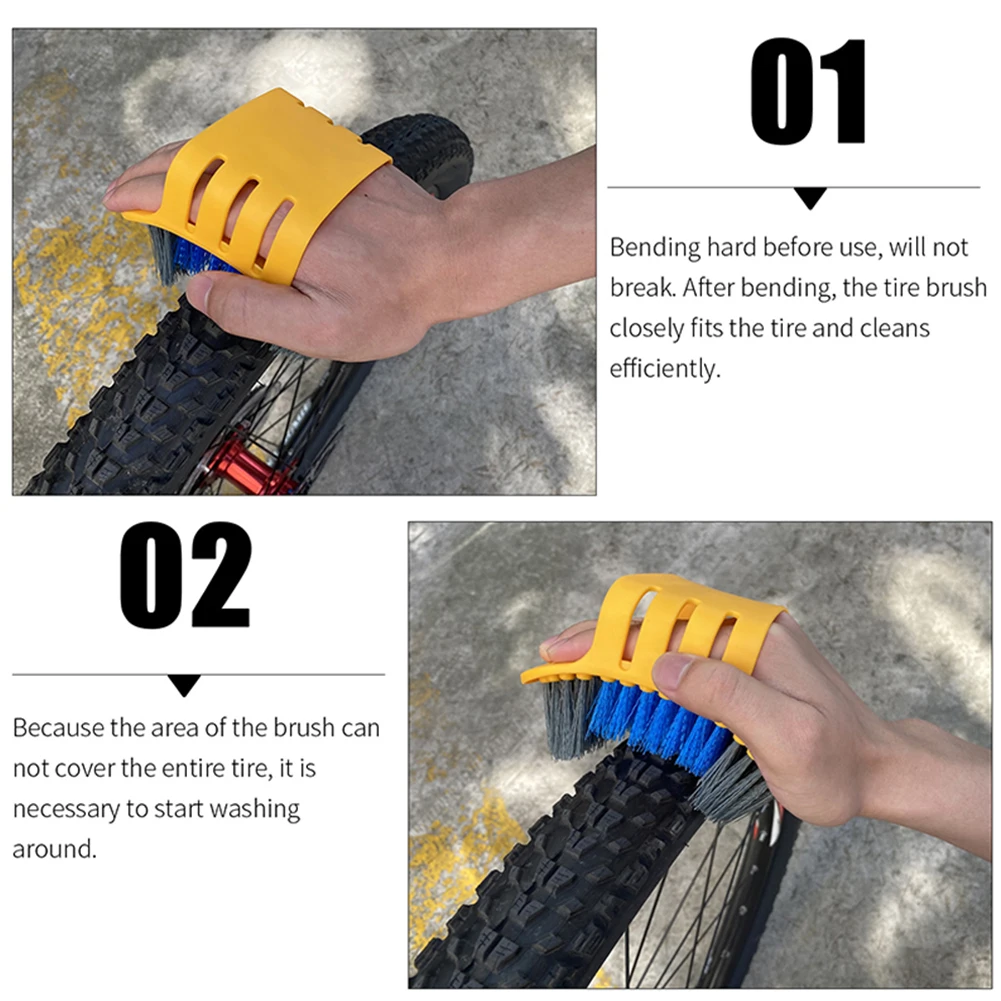 01

Bending hard before use, will not break. After bending, the tire brush closely fits the tire and cleans efficiently.

02

Because the area of the brush can not cover the entire tire, it is necessary to start washing around.