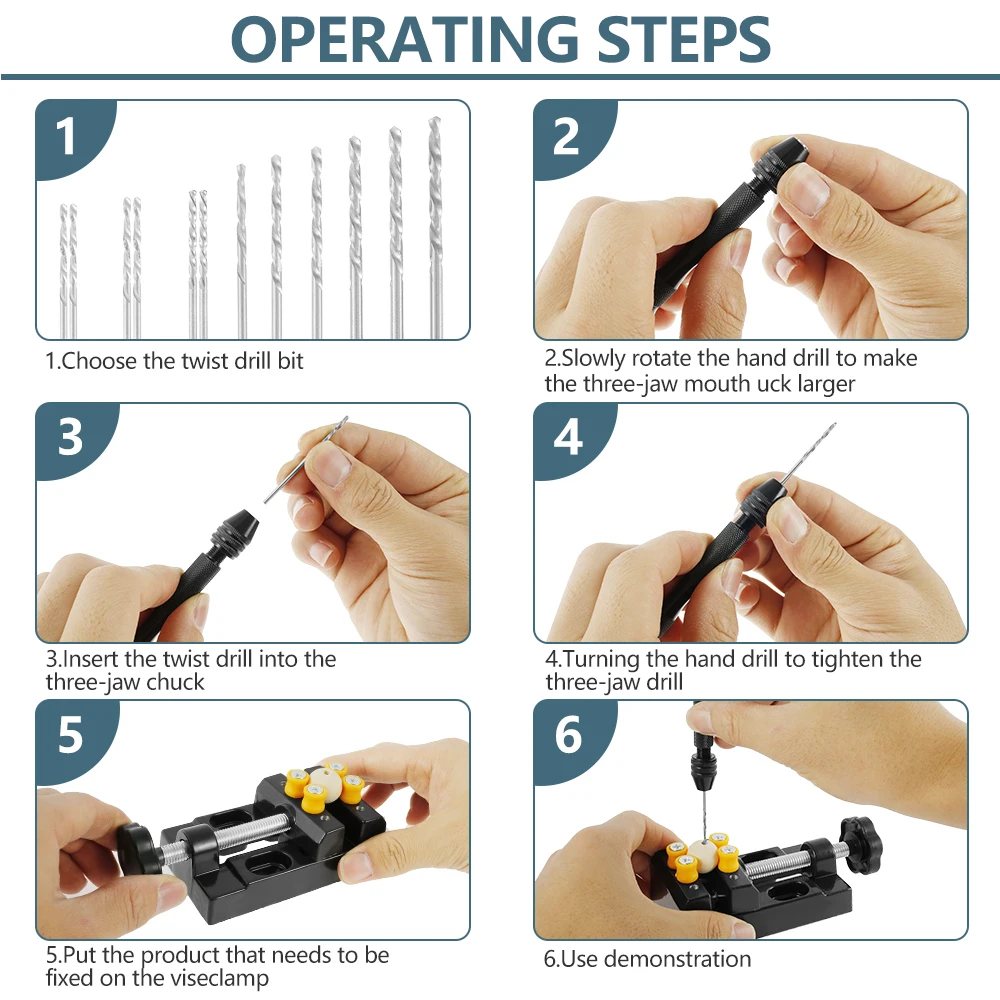 OPERATING STEPS

1

1.Choose the twist drill bit

2

2.Slowly rotate the hand drill to make the three-jaw mouth uck larger

3

3.Insert the twist drill into the three-jaw chuck

4

4.Turning the hand drill to tighten the three-jaw drill

5

5.Put the product that needs to be fixed on the viseclamp

6

6.Use demonstration