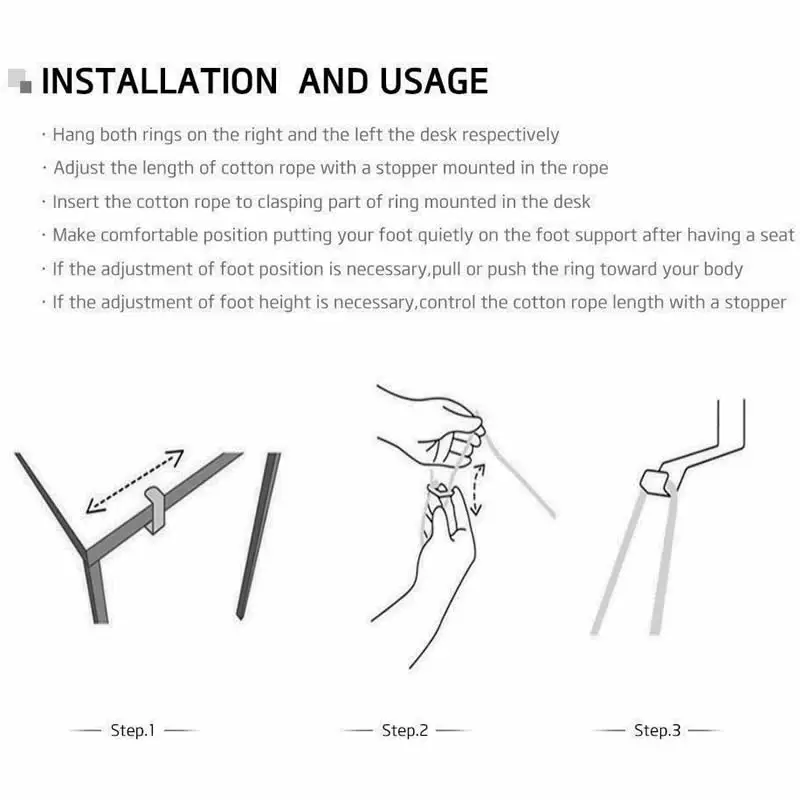 INSTALLATION AND USAGE

· Hang both rings on the right and the left the desk respectively
· Adjust the length of cotton rope with a stopper mounted in the rope
· Insert the cotton rope to clasping part of ring mounted in the desk
· Make comfortable position putting your foot quietly on the foot support after having a seat
· If the adjustment of foot position is necessary,pull or push the ring toward your body
· If the adjustment of foot height is necessary,control the cotton rope length with a stopper

— Step.1 —

— Step.2 —

— Step.3 —