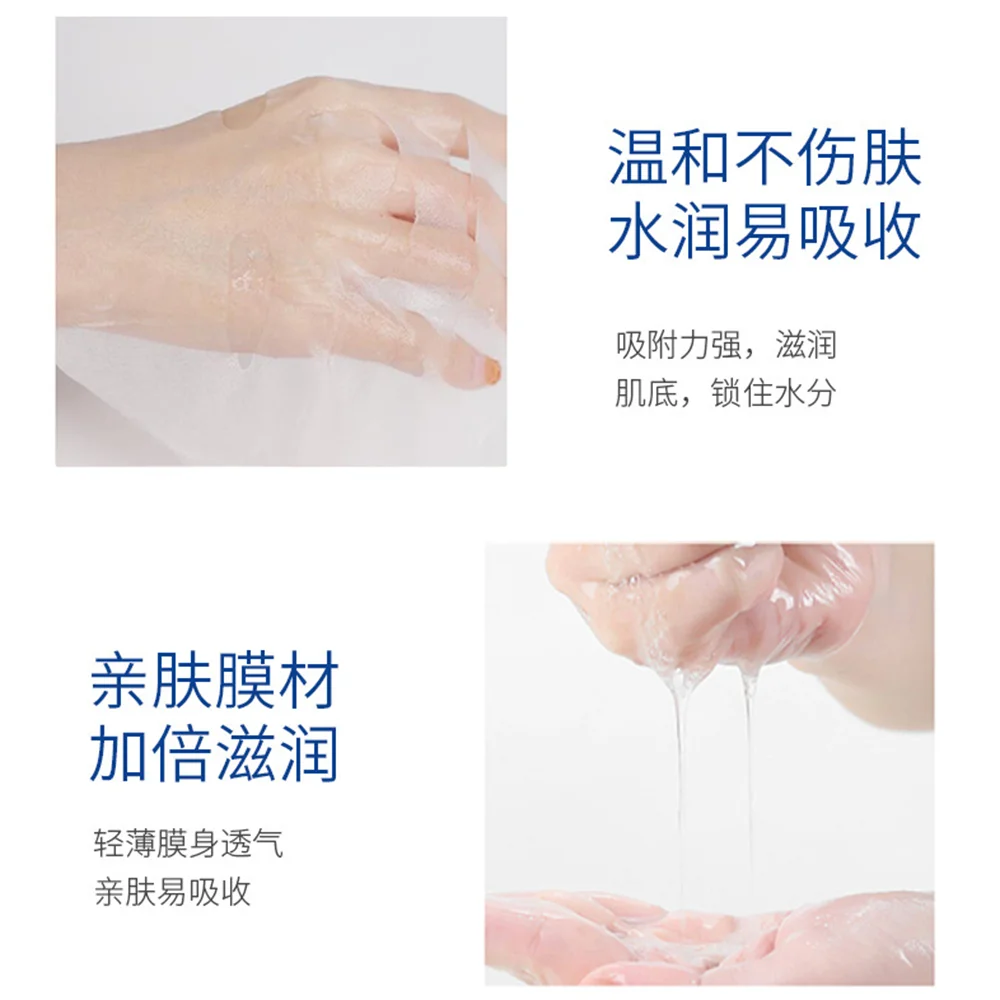 温和不伤肤
水润易吸收

吸附力强，滋润
肌底，锁住水分

亲肤膜材
加倍滋润

轻薄膜身透气
亲肤易吸收