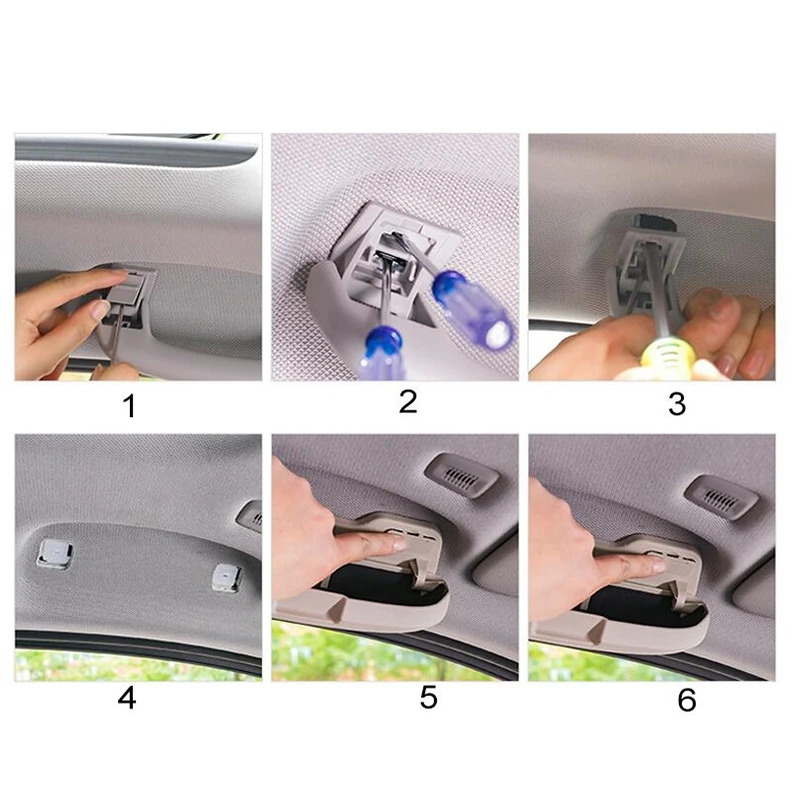 1

2

3

4

5

6