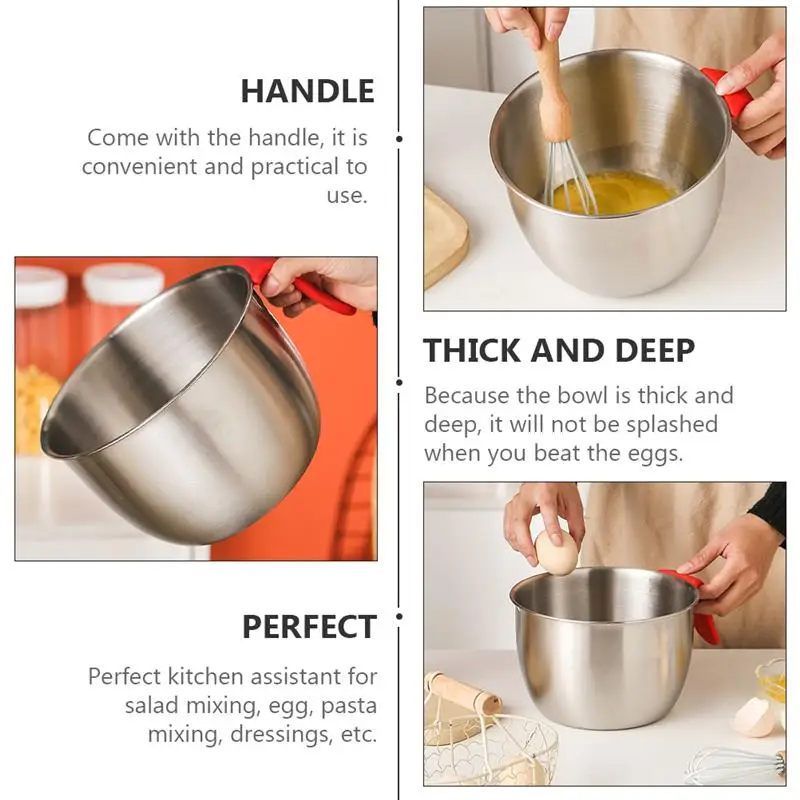 HANDLE

Come with the handle, it is convenient and practical to use.

THICK AND DEEP

Because the bowl is thick and deep, it will not be splashed when you beat the eggs.

PERFECT

Perfect kitchen assistant for salad mixing, egg, pasta mixing, dressings, etc.