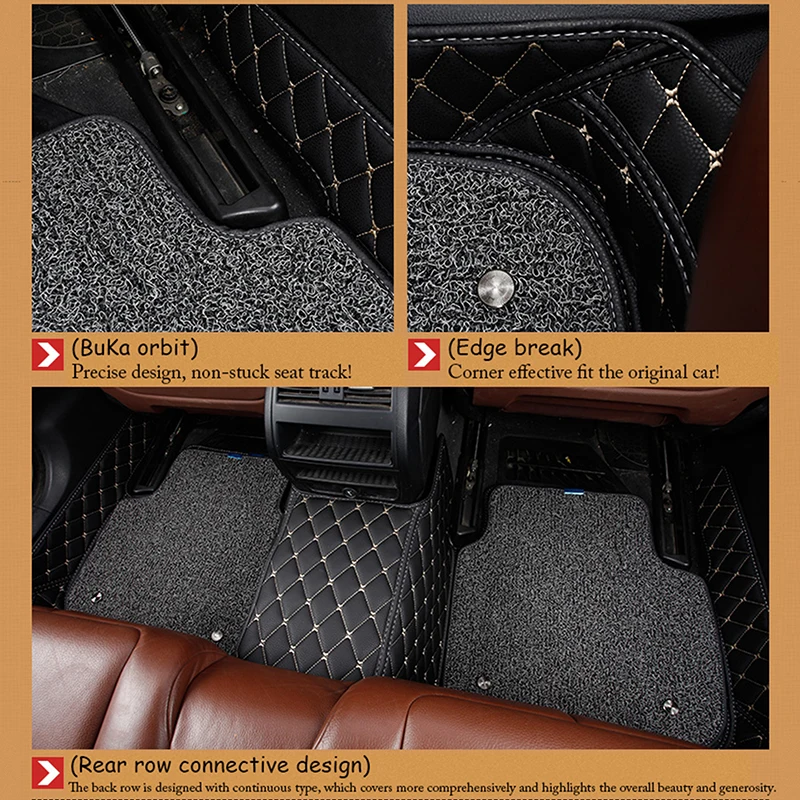 (BuKa orbit)
Precise design, non-stuck seat track!

(Edge break)
Corner effective fit the original car!

(Rear row connective design)
The back row is designed with continuous type, which covers more comprehensively and highlights the overall beauty and generosity.