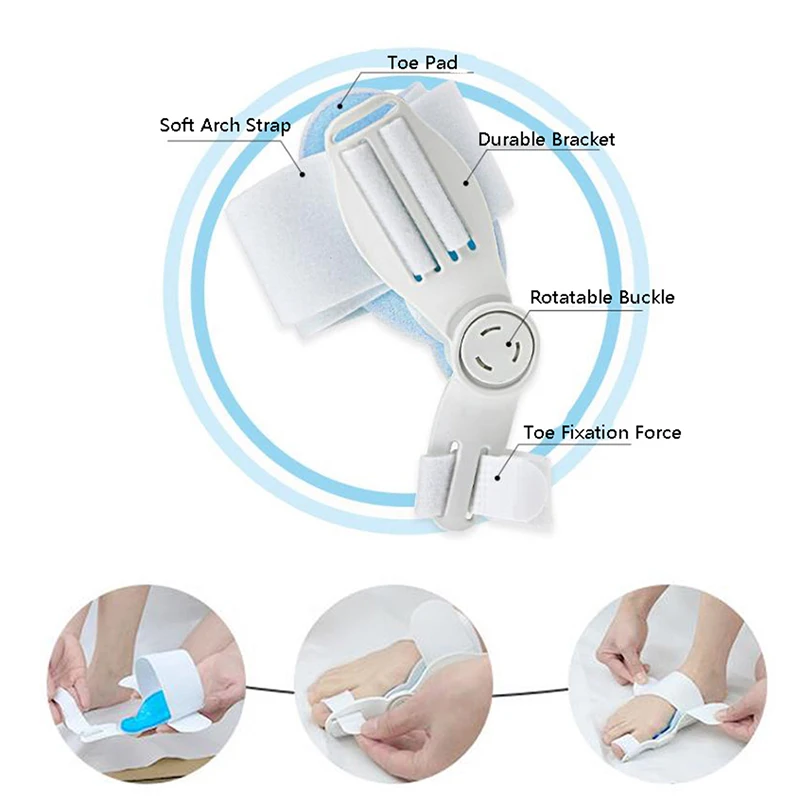 Toe Pad
Soft Arch Strap
Durable Bracket
Rotatable Buckle
Toe Fixation Force